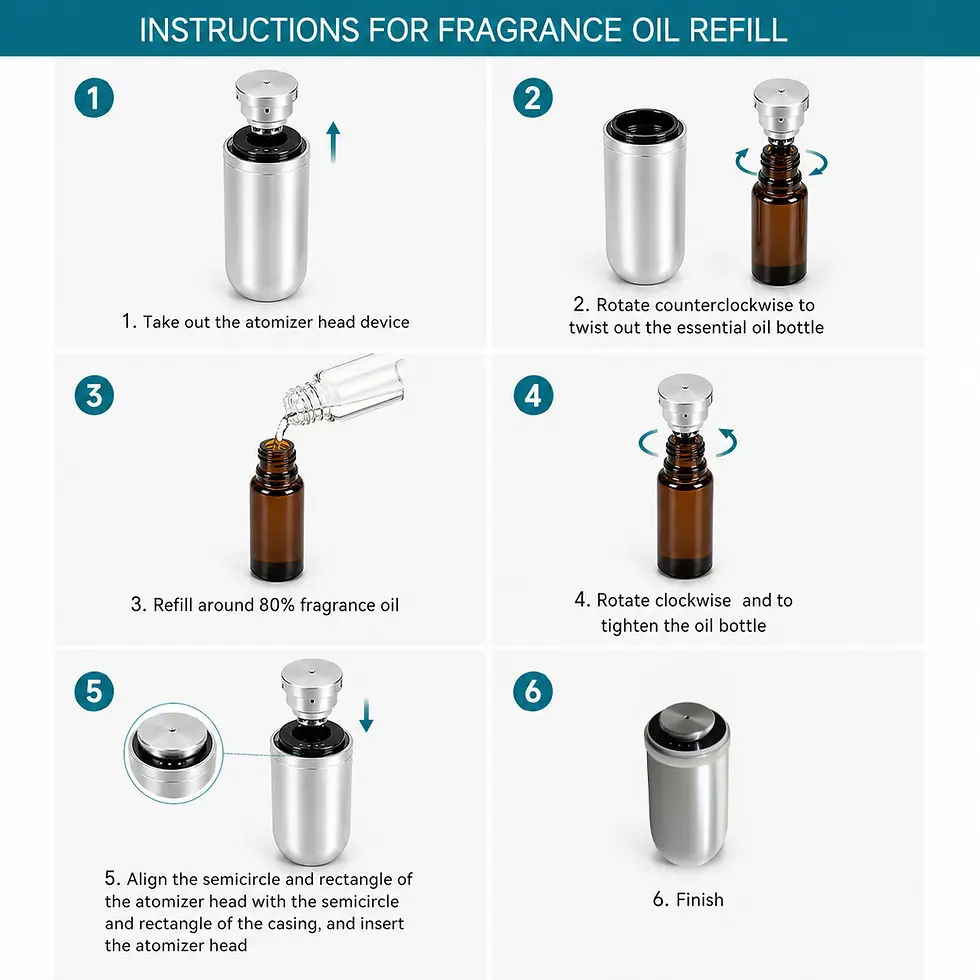 INSTRUCTIONS FOR FRAGRANCE OIL REFILL

1

1. Take out the atomizer head device

2

2. Rotate counterclockwise to twist out the essential oil bottle

3

3. Refill around 80% fragrance oil

4

4. Rotate clockwise and to tighten the oil bottle

5

5. Align the semicircle and rectangle of the atomizer head with the semicircle and rectangle of the casing, and insert the atomizer head

6

6. Finish