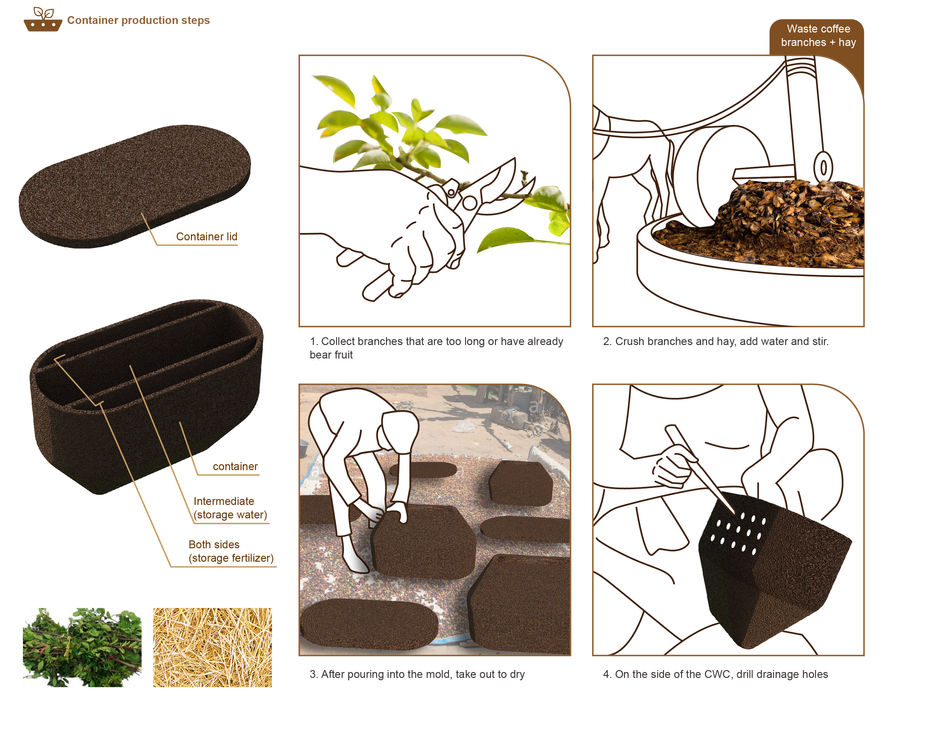 Container production steps

Container lid

container

Intermediate (storage water)

Both sides (storage fertilizer)

Waste coffee branches + hay

1. Collect branches that are too long or have already bear fruit

2. Crush branches and hay, add water and stir.

3. After pouring into the mold, take out to dry

4. On the side of the CWC, drill drainage holes