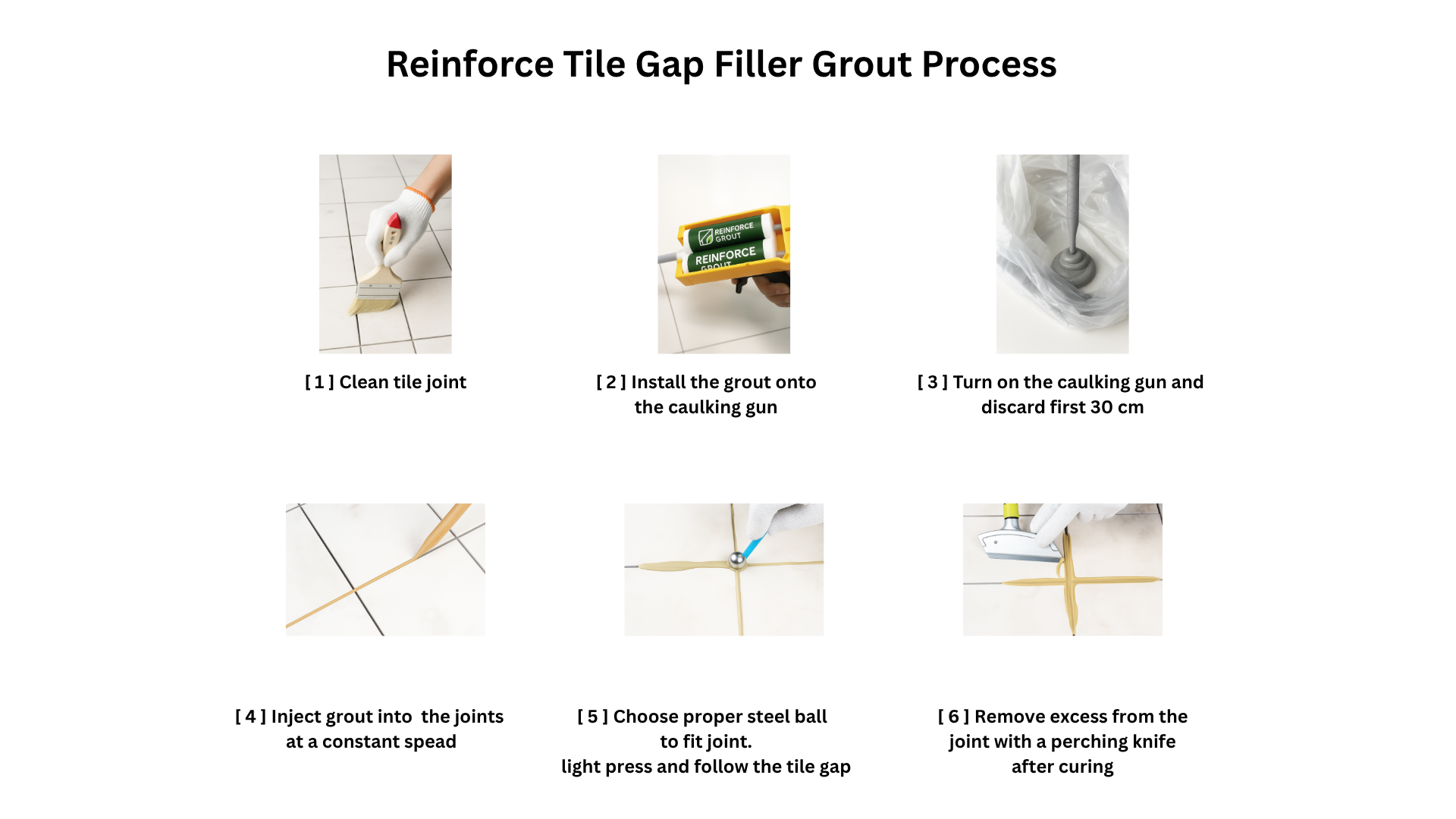 Reinforce Tile Gap Filler Grout Process

REINFORCE GROUT

REINFORCE GROUT

[ 1 ] Clean tile joint

[ 2 ] Install the grout onto the caulking gun

[ 3 ] Turn on the caulking gun and discard first 30 cm

[ 4 ] Inject grout into the joints at a constant spead

[ 5 ] Choose proper steel ball to fit joint.
light press and follow the tile gap

[ 6 ] Remove excess from the joint with a perching knife after curing