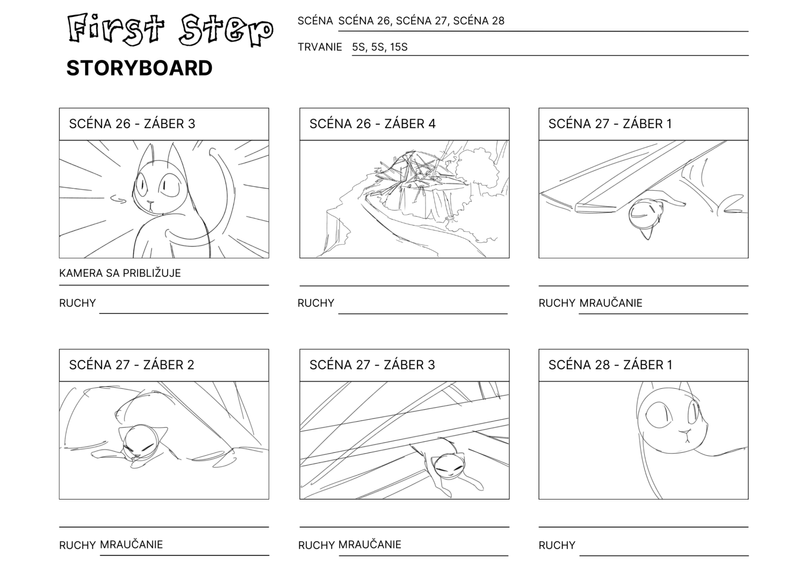 First Step
STORYBOARD

SCÉNA SCÉNA 26, SCÉNA 27, SCÉNA 28
TRVANIE 5S, 5S, 15S

SCÉNA 26 - ZÁBER 3

KAMERA SA PRIBLIŽUJE

RUCHY

SCÉNA 26 - ZÁBER 4

RUCHY

SCÉNA 27 - ZÁBER 1

RUCHY MRAUČANIE

SCÉNA 27 - ZÁBER 2

RUCHY MRAUČANIE

SCÉNA 27 - ZÁBER 3

RUCHY MRAUČANIE

SCÉNA 28 - ZÁBER 1

RUCHY