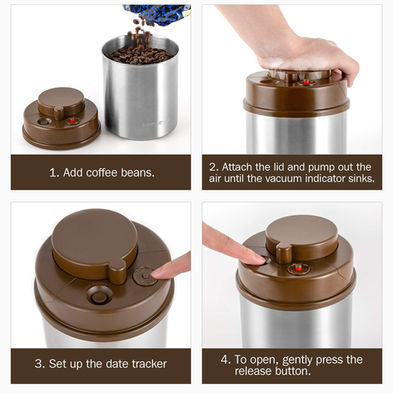 1. Add coffee beans.

2. Attach the lid and pump out the air until the vacuum indicator sinks.

3. Set up the date tracker

4. To open, gently press the release button.