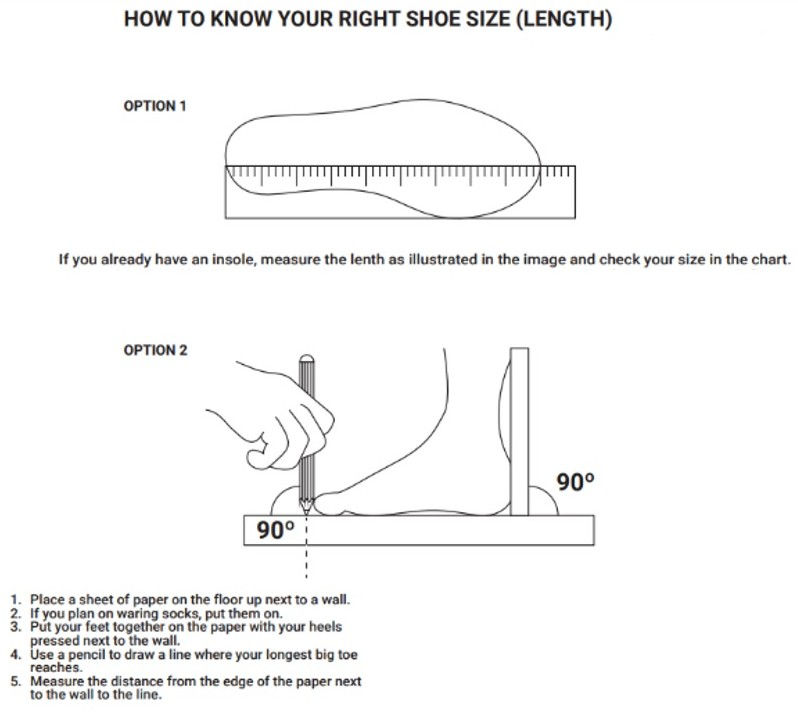 HOW TO KNOW YOUR RIGHT SHOE SIZE (LENGTH)

OPTION 1

If you already have an insole, measure the lenth as illustrated in the image and check your size in the chart.

OPTION 2

90°

90°

1. Place a sheet of paper on the floor up next to a wall.
2. If you plan on waring socks, put them on.
3. Put your feet together on the paper with your heels pressed next to the wall.
4. Use a pencil to draw a line where your longest big toe reaches.
5. Measure the distance from the edge of the paper next to the wall to the line.