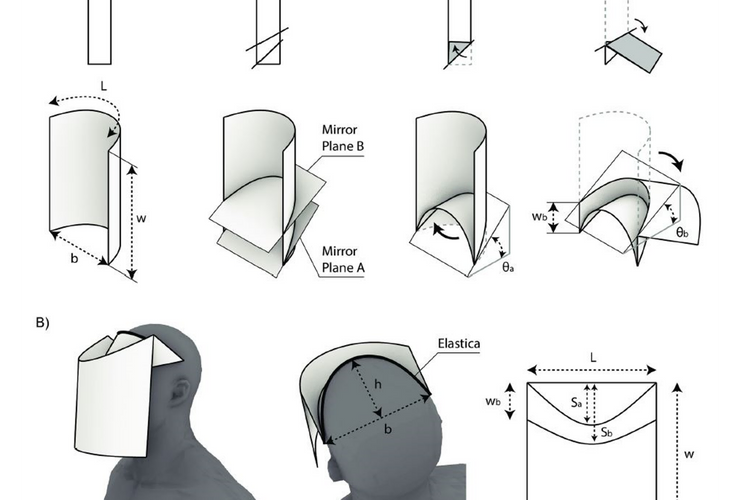 L

w

b

Mirror Plane B

Mirror Plane A

$\theta_a$

$w_b$

$\theta_b$

B)

Elastica

h

b

L

$w_b$

$S_a$

$S_b$

w