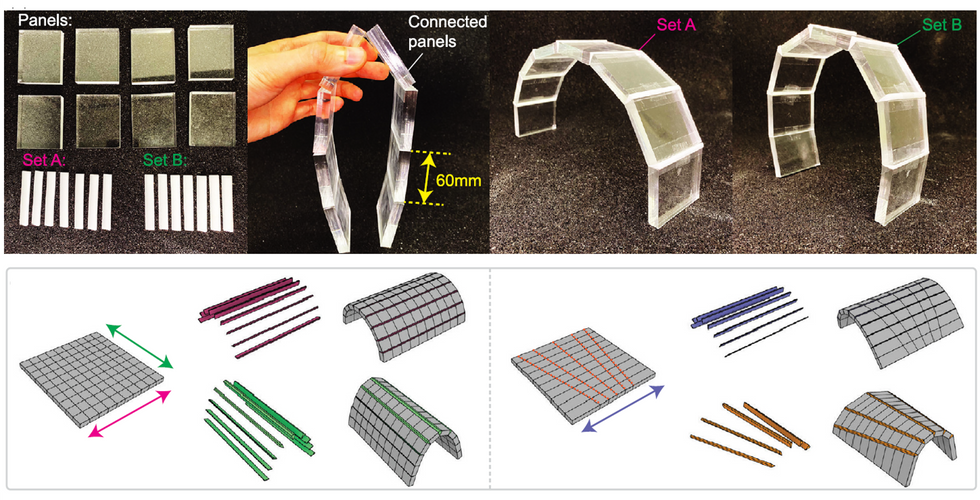 Panels:

Set A:

Set B:

Connected panels

60mm

Set A

Set B