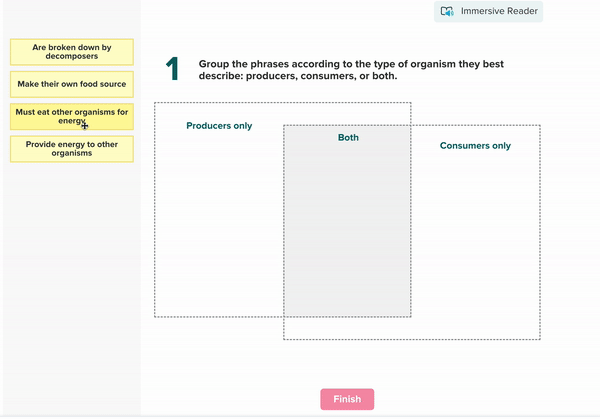 Immersive Reader

Are broken down by decomposers

Make their own food source

Must eat other organisms for energy

Provide energy to other organisms

1

Group the phrases according to the type of organism they best describe: producers, consumers, or both.

Producers only

Both

Consumers only

Finish