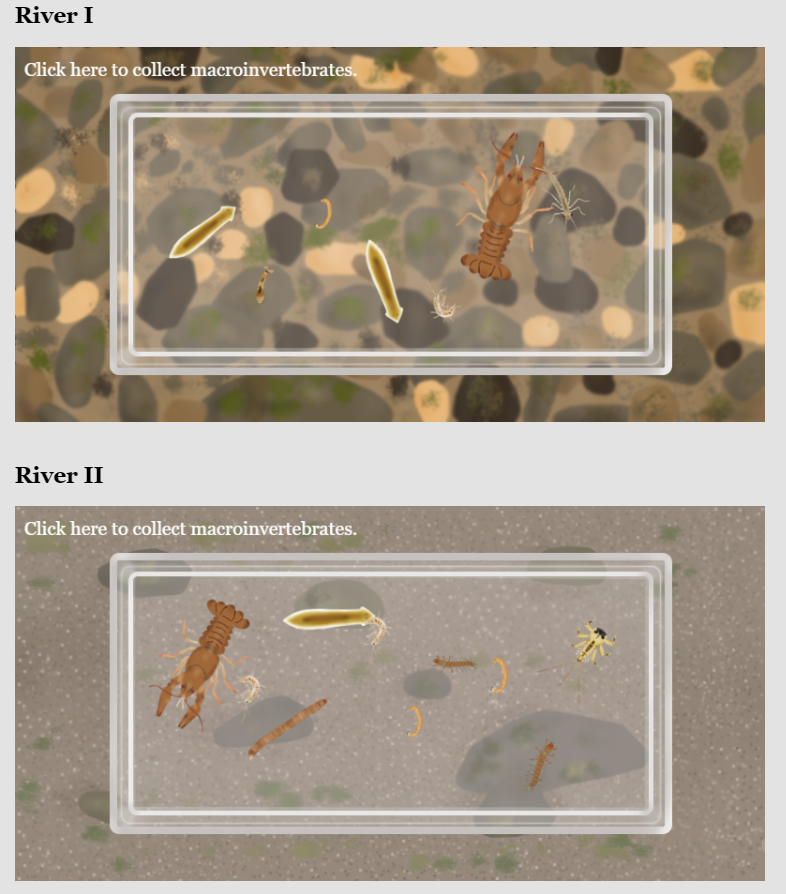 River I

Click here to collect macroinvertebrates.

River II

Click here to collect macroinvertebrates.