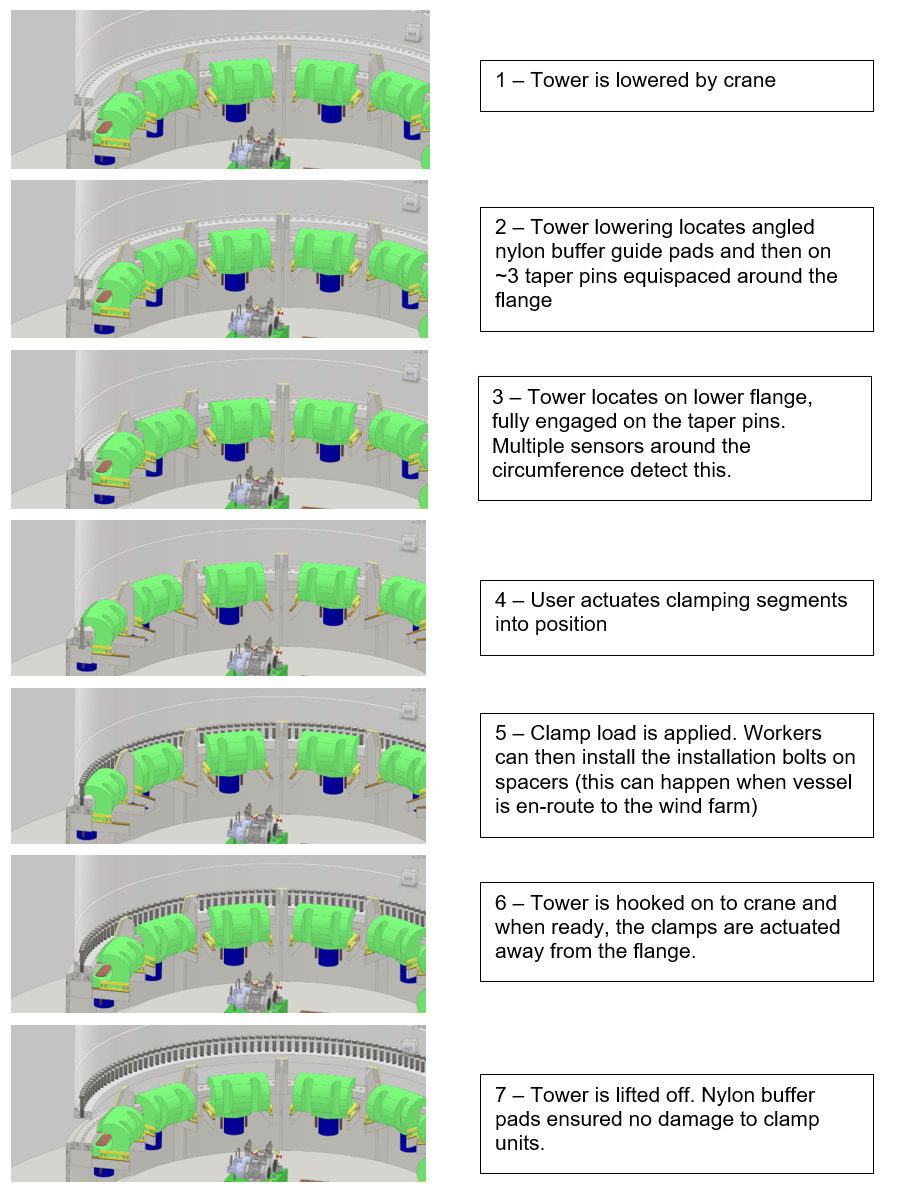 1 – Tower is lowered by crane

2 – Tower lowering locates angled nylon buffer guide pads and then on ~3 taper pins equispaced around the flange

3 – Tower locates on lower flange, fully engaged on the taper pins. Multiple sensors around the circumference detect this.

4 – User actuates clamping segments into position

5 – Clamp load is applied. Workers can then install the installation bolts on spacers (this can happen when vessel is en-route to the wind farm)

6 – Tower is hooked on to crane and when ready, the clamps are actuated away from the flange.

7 – Tower is lifted off. Nylon buffer pads ensured no damage to clamp units.