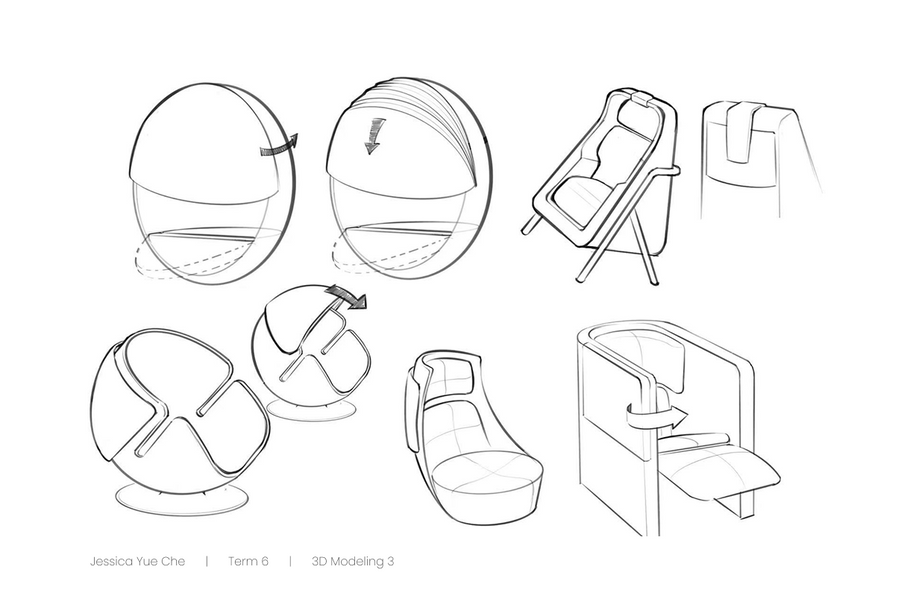 Jessica Yue Che | Term 6 | 3D Modeling 3