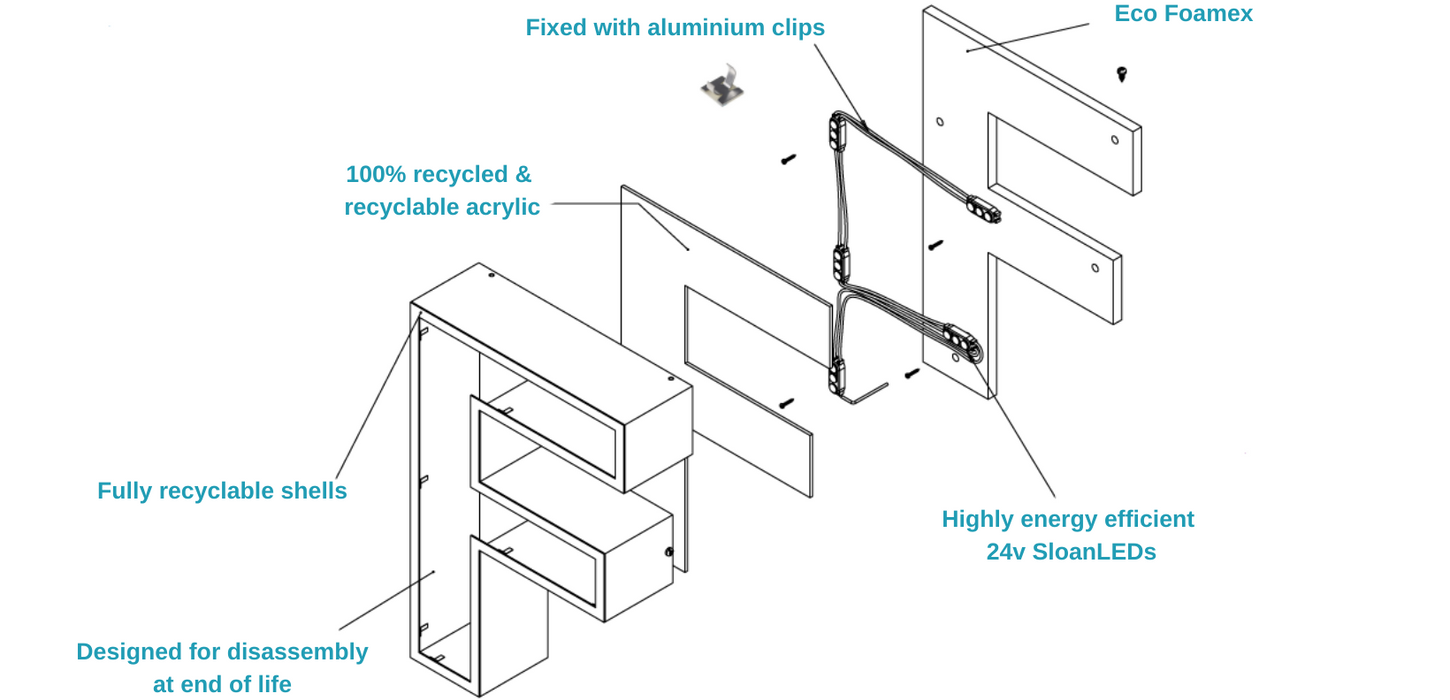 Fixed with aluminium clips

Eco Foamex

100% recycled & recyclable acrylic

Fully recyclable shells

Highly energy efficient 24v SloanLEDs

Designed for disassembly at end of life