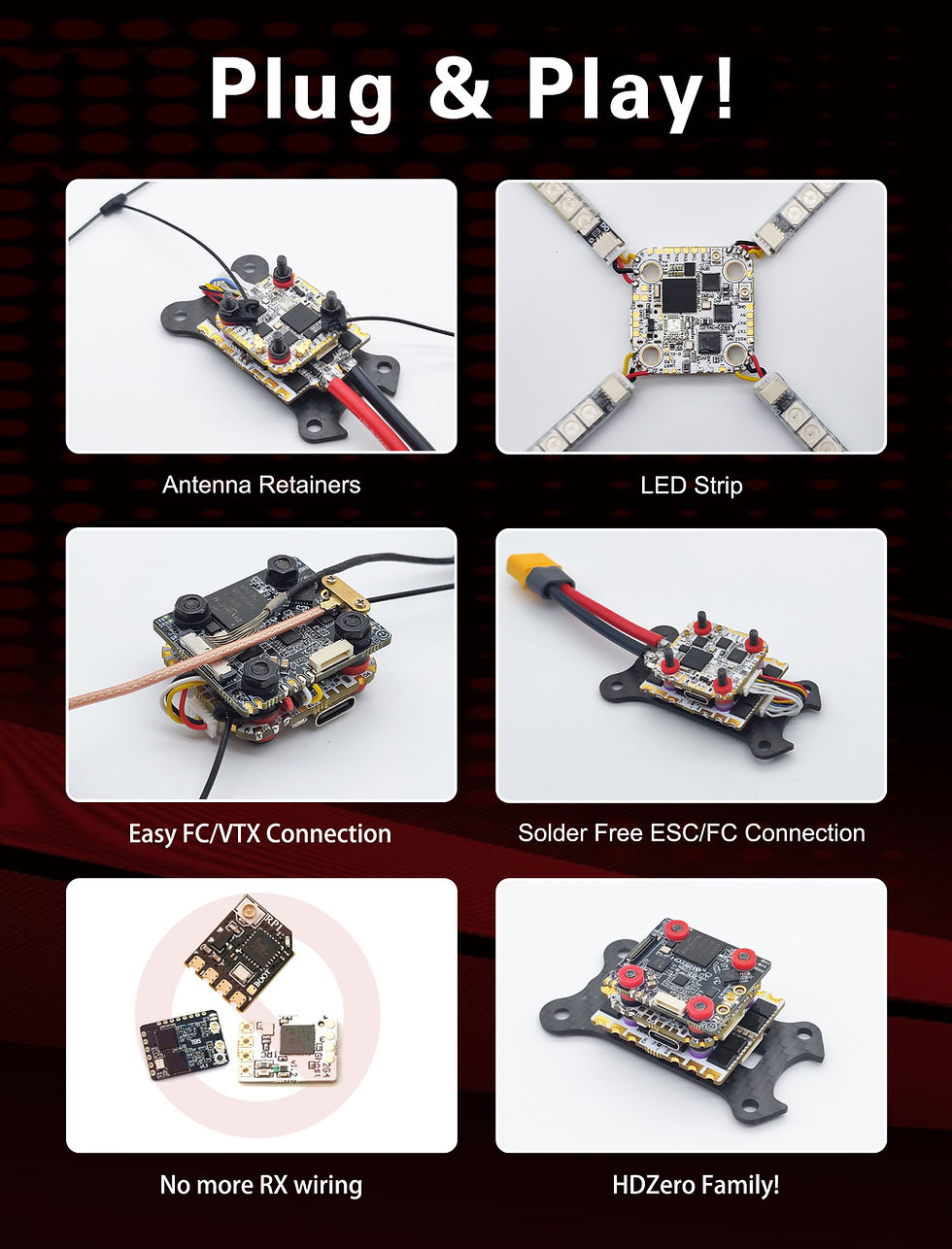 Plug & Play!

Antenna Retainers

LED Strip

Easy FC/VTX Connection

Solder Free ESC/FC Connection

No more RX wiring

HDZero Family!