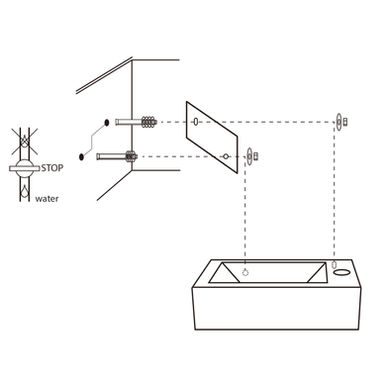 STOP
water