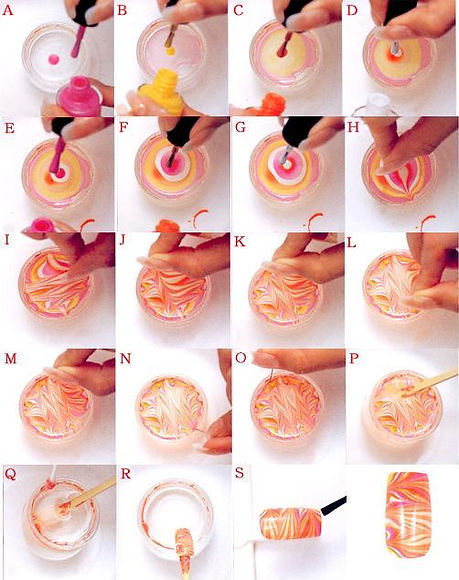 A B C D

E F G H

I J K L

M N O P

Q R S