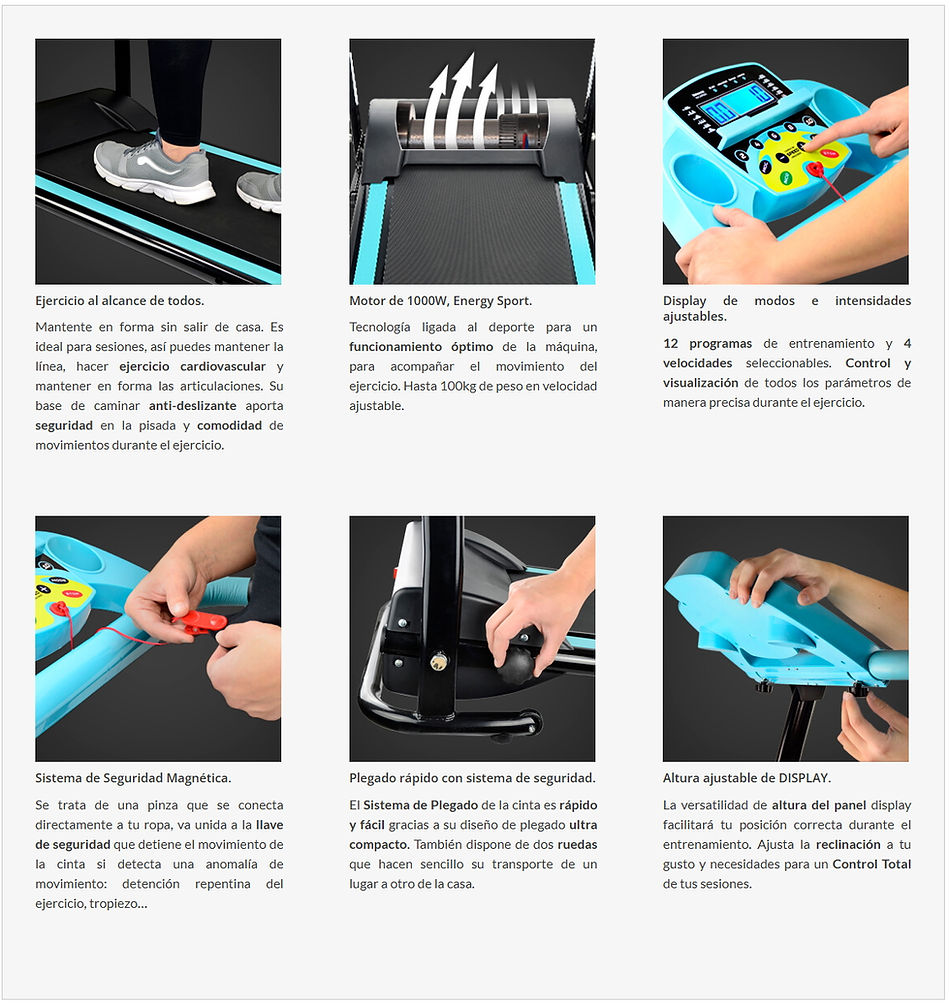 Ejercicio al alcance de todos.

Mantente en forma sin salir de casa. Es ideal para sesiones, así puedes mantener la línea, hacer ejercicio cardiovascular y mantener en forma las articulaciones. Su base de caminar anti-deslizante aporta seguridad en la pisada y comodidad de movimientos durante el ejercicio.

Motor de 1000W, Energy Sport.

Tecnología ligada al deporte para un funcionamiento óptimo de la máquina, para acompañar el movimiento del ejercicio. Hasta 100kg de peso en velocidad ajustable.

Display de modos e intensidades ajustables.

12 programas de entrenamiento y 4 velocidades seleccionables. Control y visualización de todos los parámetros de manera precisa durante el ejercicio.

Sistema de Seguridad Magnética.

Se trata de una pinza que se conecta directamente a tu ropa, va unida a la llave de seguridad que detiene el movimiento de la cinta si detecta una anomalía de movimiento: detención repentina del ejercicio, tropiezo...

Plegado rápido con sistema de seguridad.

El Sistema de Plegado de la cinta es rápido y fácil gracias a su diseño de plegado ultra compacto. También dispone de dos ruedas que hacen sencillo su transporte de un lugar a otro de la casa.

Altura ajustable de DISPLAY.

La versatilidad de altura del panel display facilitará tu posición correcta durante el entrenamiento. Ajusta la reclinación a tu gusto y necesidades para un Control Total de tus sesiones.