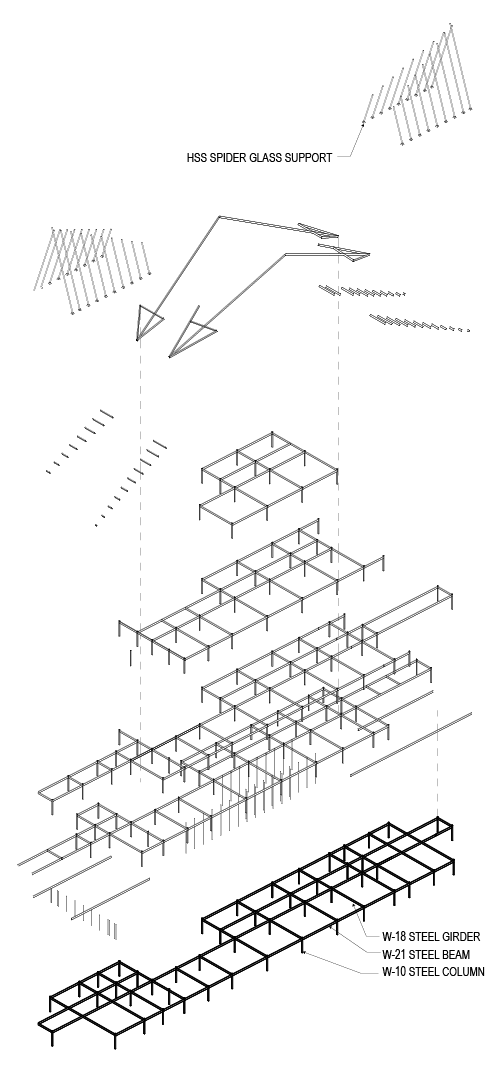 HSS SPIDER GLASS SUPPORT

W-18 STEEL GIRDER
W-21 STEEL BEAM
W-10 STEEL COLUMN