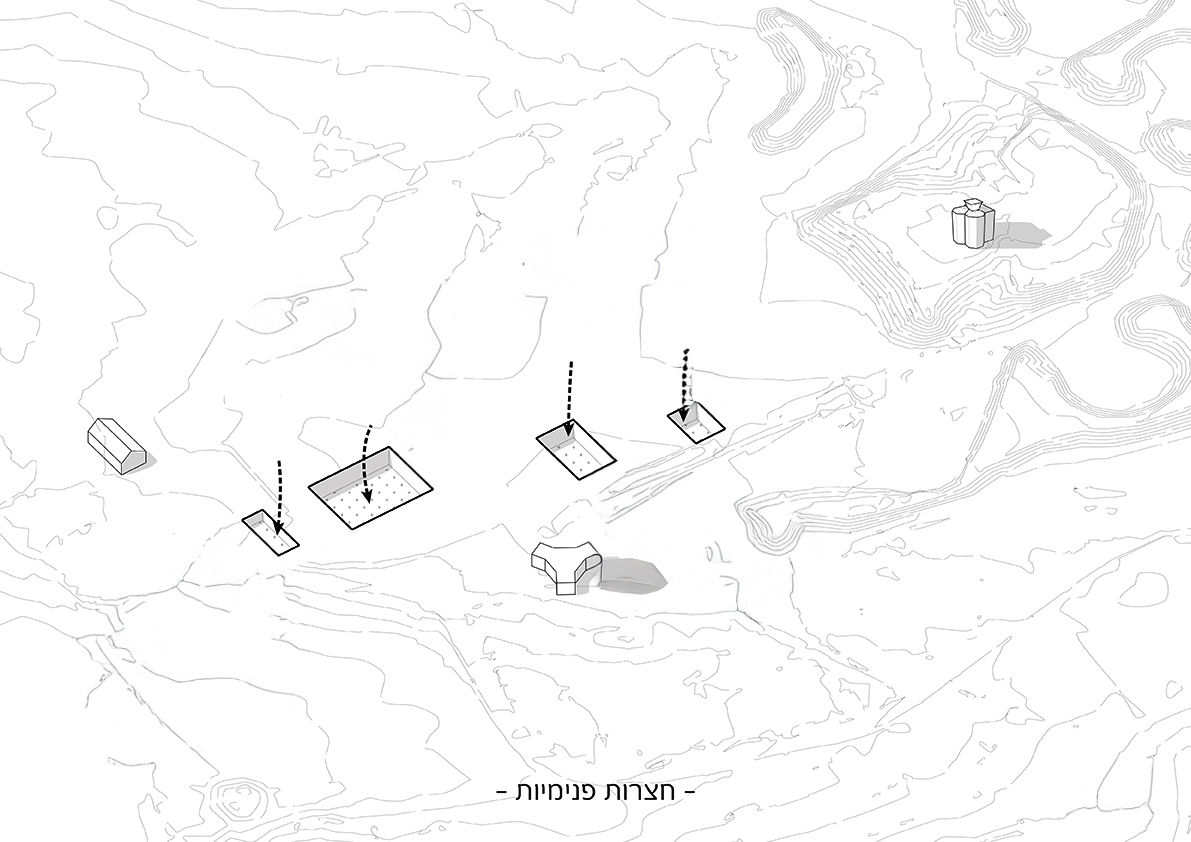 - חצרות פנימיות -