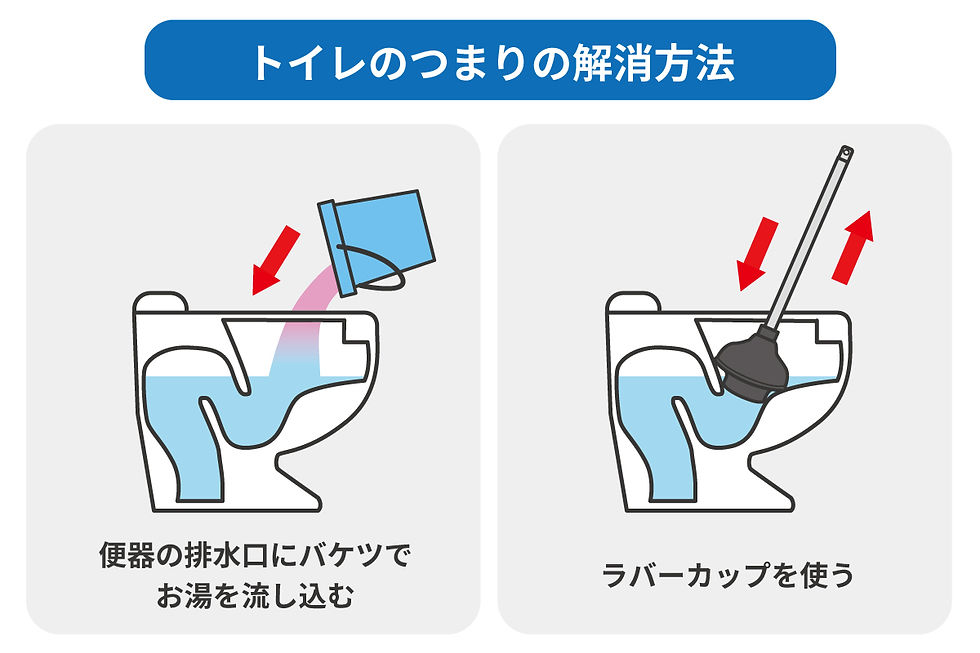 トイレのつまりの解消方法

便器の排水口にバケツでお湯を流し込む

ラバーカップを使う