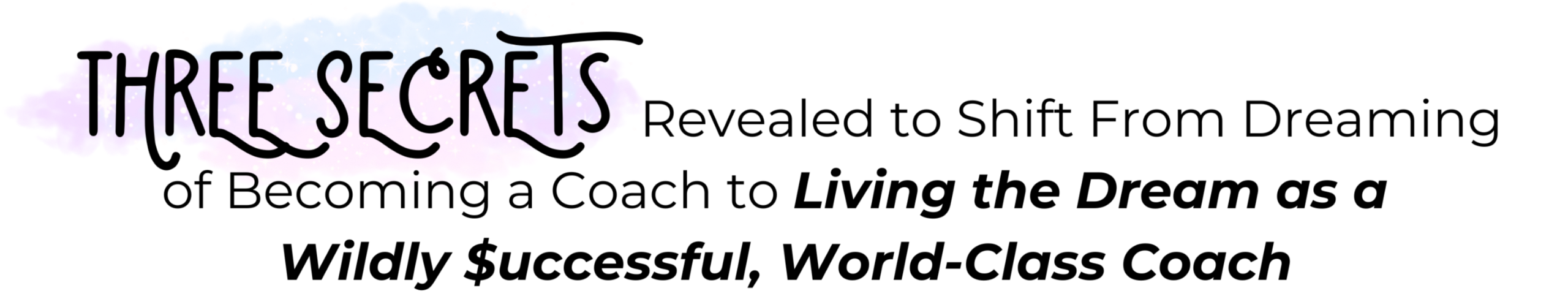 THREE SECRETS Revealed to Shift From Dreaming of Becoming a Coach to Living the Dream as a Wildly $uccessful, World-Class Coach