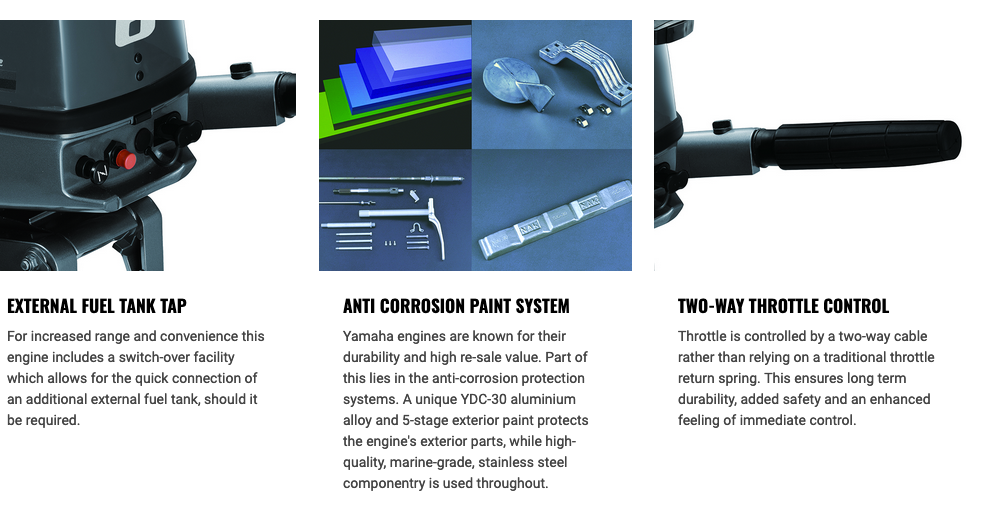 EXTERNAL FUEL TANK TAP

For increased range and convenience this engine includes a switch-over facility which allows for the quick connection of an additional external fuel tank, should it be required.

ANTI CORROSION PAINT SYSTEM

Yamaha engines are known for their durability and high re-sale value. Part of this lies in the anti-corrosion protection systems. A unique YDC-30 aluminium alloy and 5-stage exterior paint protects the engine's exterior parts, while high-quality, marine-grade, stainless steel componentry is used throughout.

TWO-WAY THROTTLE CONTROL

Throttle is controlled by a two-way cable rather than relying on a traditional throttle return spring. This ensures long term durability, added safety and an enhanced feeling of immediate control.