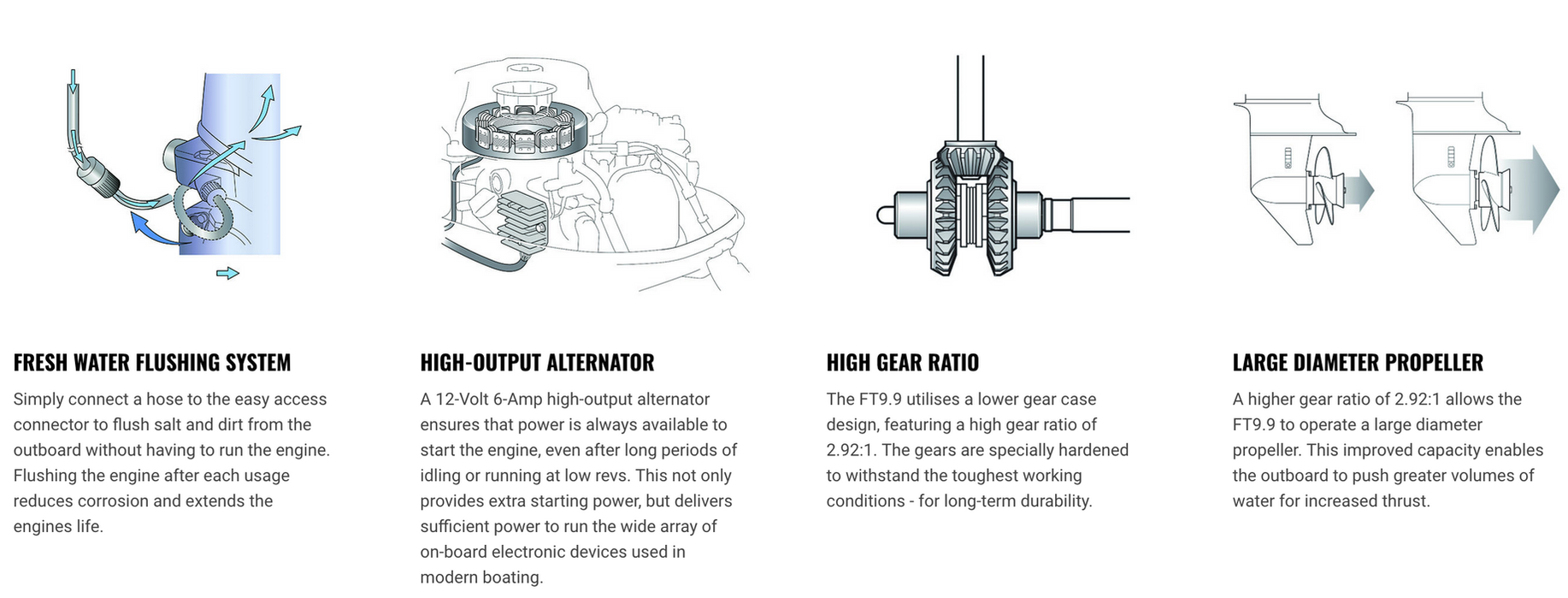 FRESH WATER FLUSHING SYSTEM

Simply connect a hose to the easy access connector to flush salt and dirt from the outboard without having to run the engine. Flushing the engine after each usage reduces corrosion and extends the engines life.

HIGH-OUTPUT ALTERNATOR

A 12-Volt 6-Amp high-output alternator ensures that power is always available to start the engine, even after long periods of idling or running at low revs. This not only provides extra starting power, but delivers sufficient power to run the wide array of on-board electronic devices used in modern boating.

HIGH GEAR RATIO

The FT9.9 utilises a lower gear case design, featuring a high gear ratio of 2.92:1. The gears are specially hardened to withstand the toughest working conditions - for long-term durability.

LARGE DIAMETER PROPELLER

A higher gear ratio of 2.92:1 allows the FT9.9 to operate a large diameter propeller. This improved capacity enables the outboard to push greater volumes of water for increased thrust.