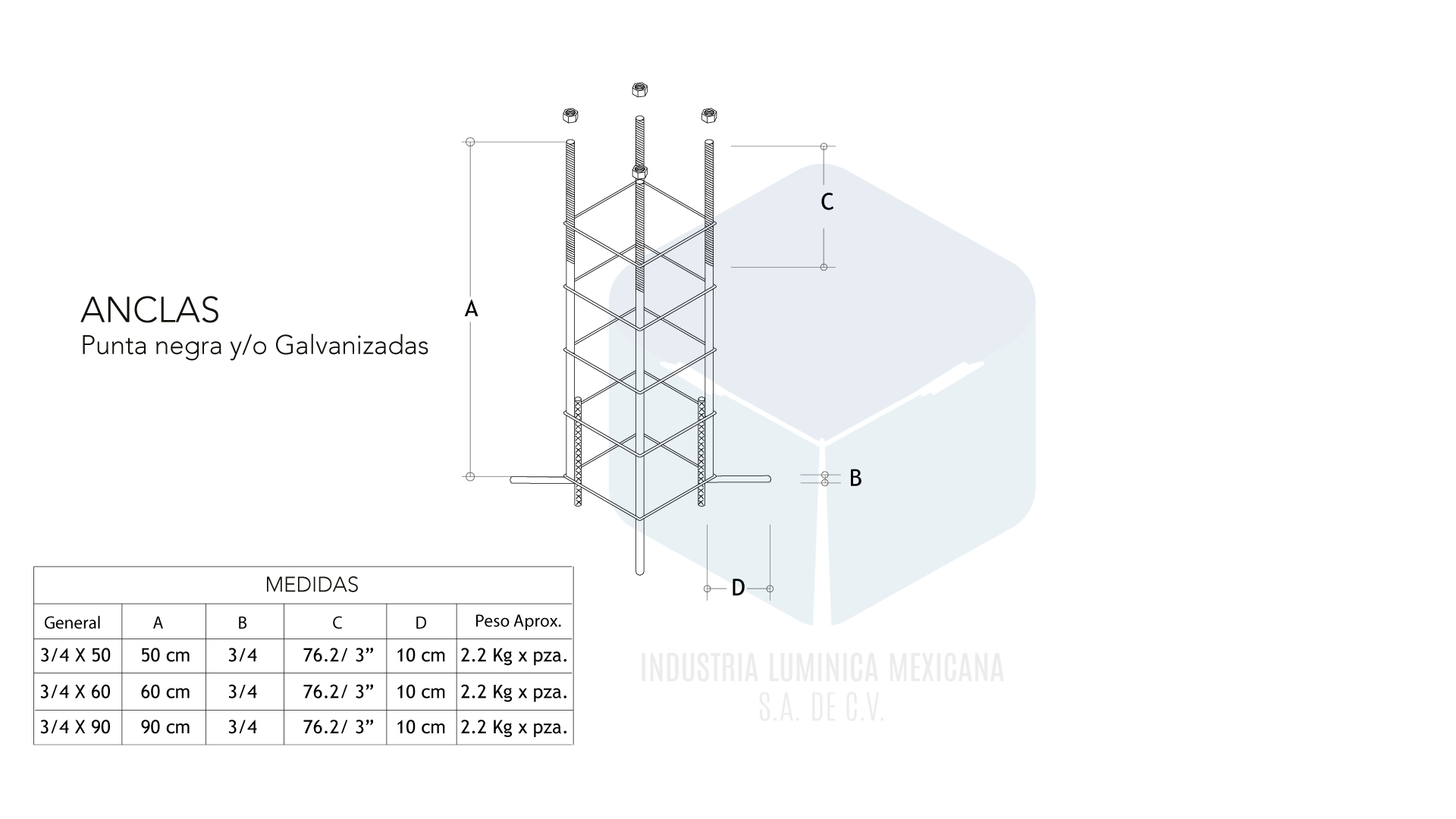 ANCLAS
Punta negra y/o Galvanizadas

A

C

B

D

MEDIDAS

| General | A | B | C | D | Peso Aprox. |
|---|---|---|---|---|---|
| 3/4 X 50 | 50 cm | 3/4 | 76.2/ 3” | 10 cm | 2.2 Kg x pza. |
| 3/4 X 60 | 60 cm | 3/4 | 76.2/ 3” | 10 cm | 2.2 Kg x pza. |
| 3/4 X 90 | 90 cm | 3/4 | 76.2/ 3” | 10 cm | 2.2 Kg x pza. |

INDUSTRIA LUMINICA MEXICANA
S.A. DE C.V.