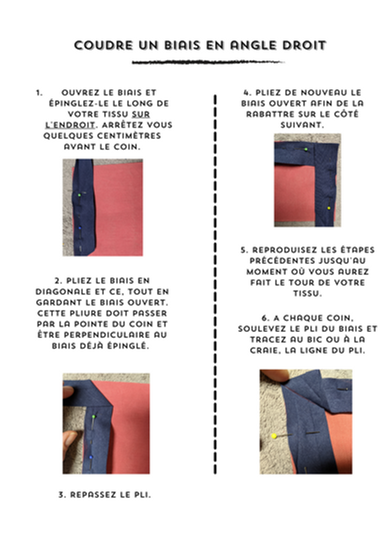 COUDRE UN BIAIS EN ANGLE DROIT

1. OUVREZ LE BIAIS ET ÉPINGLEZ-LE LE LONG DE VOTRE TISSU SUR L'ENDROIT. ARRÊTEZ VOUS QUELQUES CENTIMÈTRES AVANT LE COIN.

2. PLIEZ LE BIAIS EN DIAGONALE ET CE, TOUT EN GARDANT LE BIAIS OUVERT. CETTE PLIURE DOIT PASSER PAR LA POINTE DU COIN ET ÊTRE PERPENDICULAIRE AU BIAIS DÉJÀ ÉPINGLÉ.

3. REPASSEZ LE PLI.

4. PLIEZ DE NOUVEAU LE BIAIS OUVERT AFIN DE LA RABATTRE SUR LE CÔTÉ SUIVANT.

5. REPRODUISEZ LES ÉTAPES PRÉCÉDENTES JUSQU'AU MOMENT OÙ VOUS AUREZ FAIT LE TOUR DE VOTRE TISSU.

6. A CHAQUE COIN, SOULEVEZ LE PLI DU BIAIS ET TRACEZ AU BIC OU À LA CRAIE, LA LIGNE DU PLI.