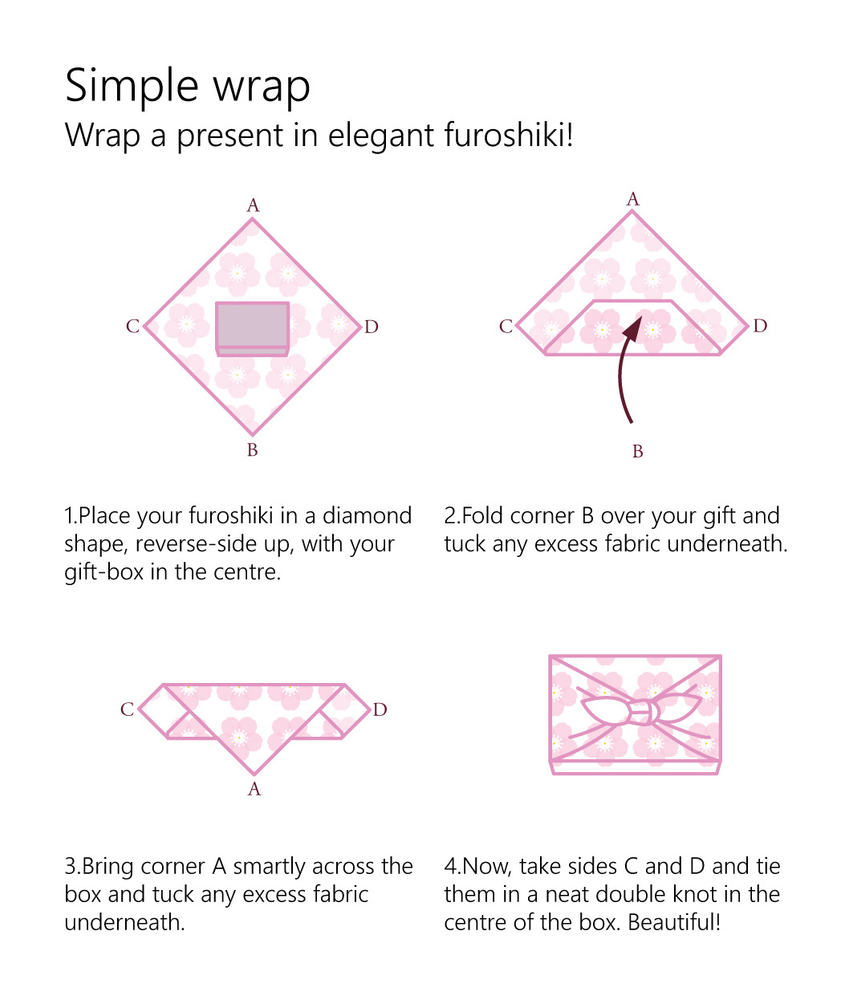 Simple wrap
Wrap a present in elegant furoshiki!

A
C
D
B

1.Place your furoshiki in a diamond shape, reverse-side up, with your gift-box in the centre.

A
C
D
B

2.Fold corner B over your gift and tuck any excess fabric underneath.

C
D
A

3.Bring corner A smartly across the box and tuck any excess fabric underneath.

4.Now, take sides C and D and tie them in a neat double knot in the centre of the box. Beautiful!