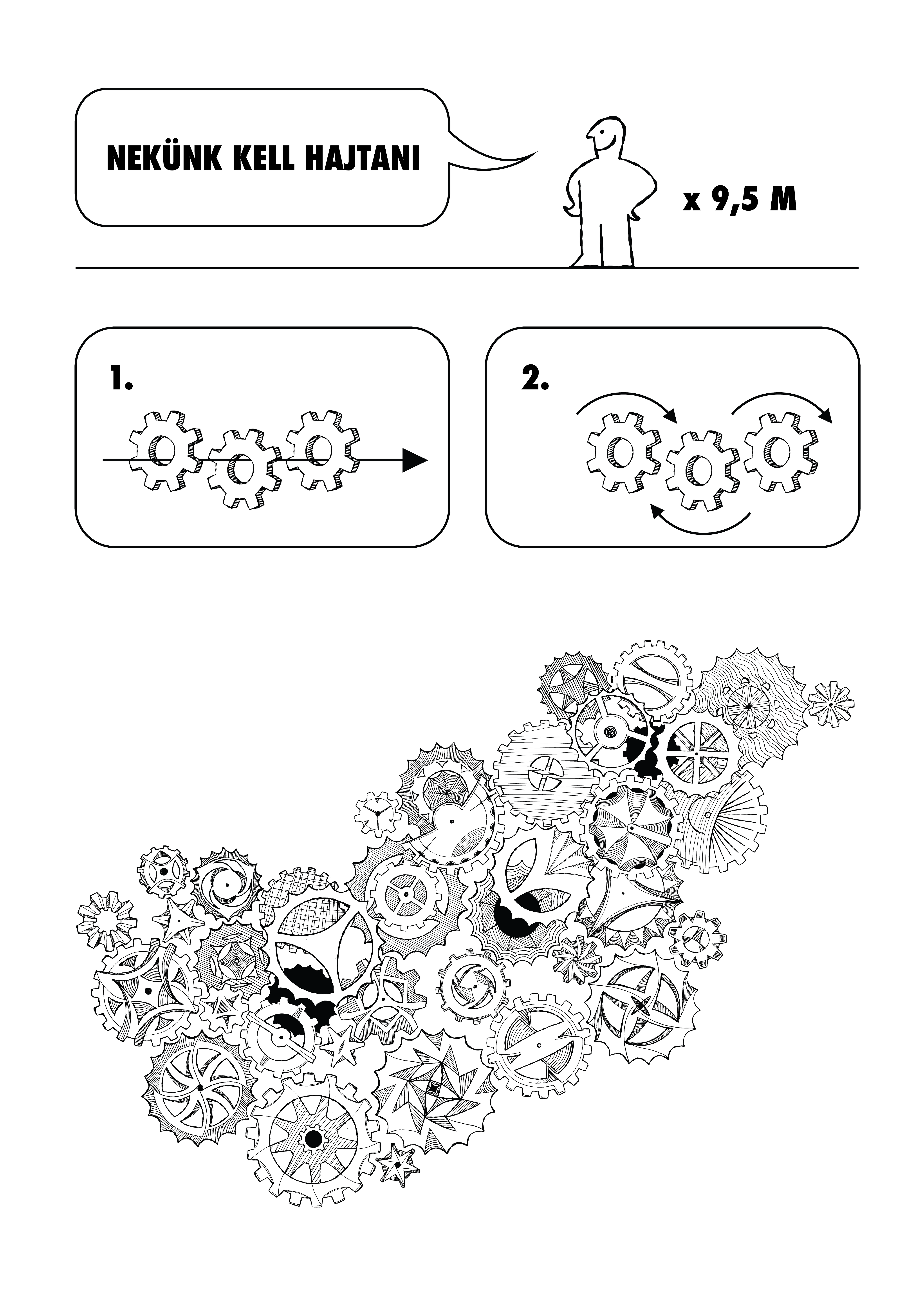 NEKÜNK KELL HAJTANI

x 9,5 M

1.

2.