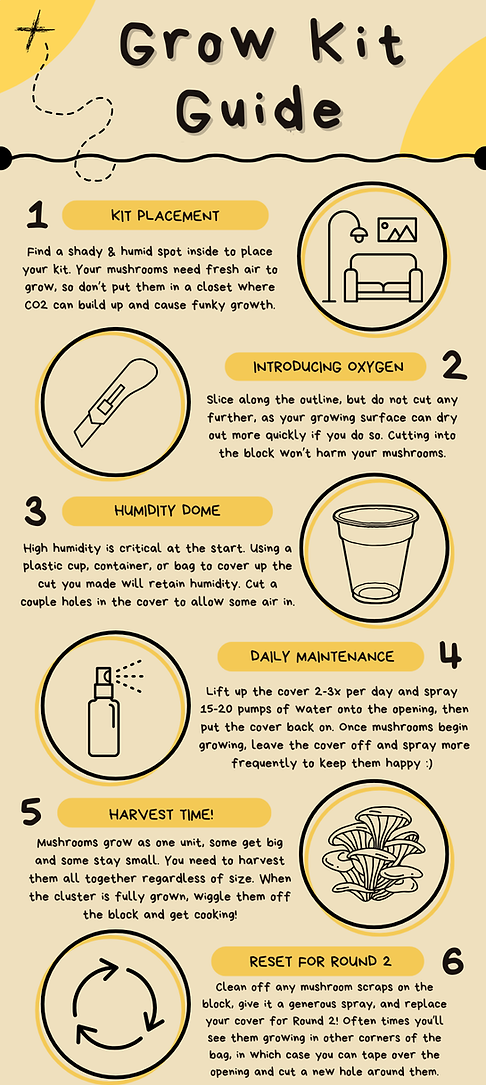 Grow Kit Guide

1 KIT PLACEMENT

Find a shady & humid spot inside to place your kit. Your mushrooms need fresh air to grow, so don't put them in a closet where CO2 can build up and cause funky growth.

INTRODUCING OXYGEN 2

Slice along the outline, but do not cut any further, as your growing surface can dry out more quickly if you do so. Cutting into the block won't harm your mushrooms.

3 HUMIDITY DOME

High humidity is critical at the start. Using a plastic cup, container, or bag to cover up the cut you made will retain humidity. Cut a couple holes in the cover to allow some air in.

DAILY MAINTENANCE 4

Lift up the cover 2-3x per day and spray 15-20 pumps of water onto the opening, then put the cover back on. Once mushrooms begin growing, leave the cover off and spray more frequently to keep them happy :)

5 HARVEST TIME!

Mushrooms grow as one unit, some get big and some stay small. You need to harvest them all together regardless of size. When the cluster is fully grown, wiggle them off the block and get cooking!

RESET FOR ROUND 2 6

Clean off any mushroom scraps on the block, give it a generous spray, and replace your cover for Round 2! Often times you'll see them growing in other corners of the bag, in which case you can tape over the opening and cut a new hole around them.