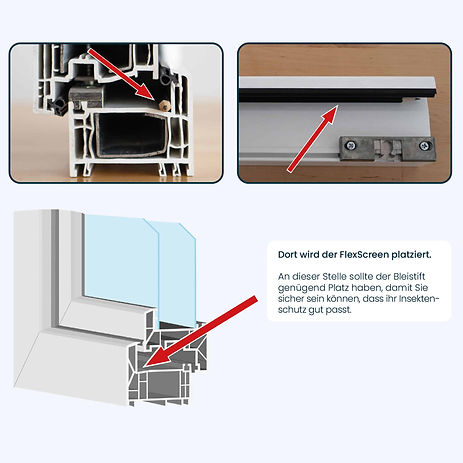 Dort wird der FlexScreen platziert.

An dieser Stelle sollte der Bleistift genügend Platz haben, damit Sie sicher sein können, dass ihr Insektenschutz gut passt.