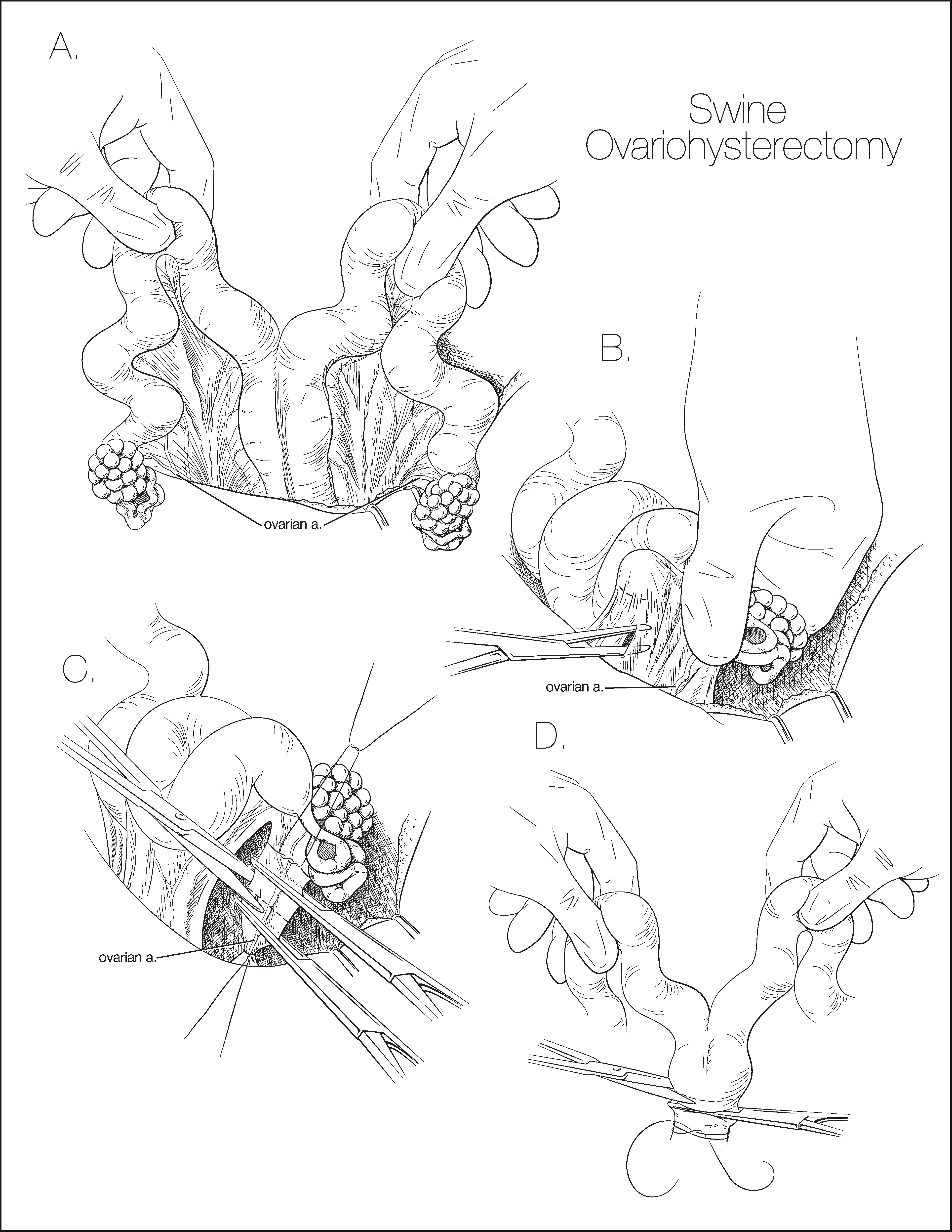 A.

Swine Ovariohysterectomy

ovarian a.

B.

ovarian a.

C.

ovarian a.

D.