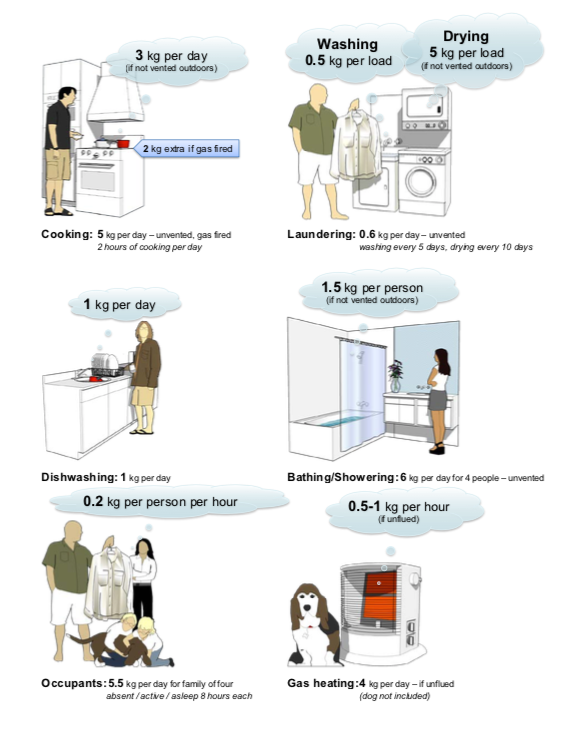 3 kg per day
(if not vented outdoors)

2 kg extra if gas fired

Cooking: 5 kg per day – unvented, gas fired
2 hours of cooking per day

Washing
0.5 kg per load

Drying
5 kg per load
(if not vented outdoors)

Laundering: 0.6 kg per day – unvented
washing every 5 days, drying every 10 days

1 kg per day

Dishwashing: 1 kg per day

1.5 kg per person
(if not vented outdoors)

Bathing/Showering: 6 kg per day for 4 people – unvented

0.2 kg per person per hour

Occupants: 5.5 kg per day for family of four
absent / active / asleep 8 hours each

0.5-1 kg per hour
(if unflued)

Gas heating: 4 kg per day – if unflued
(dog not included)