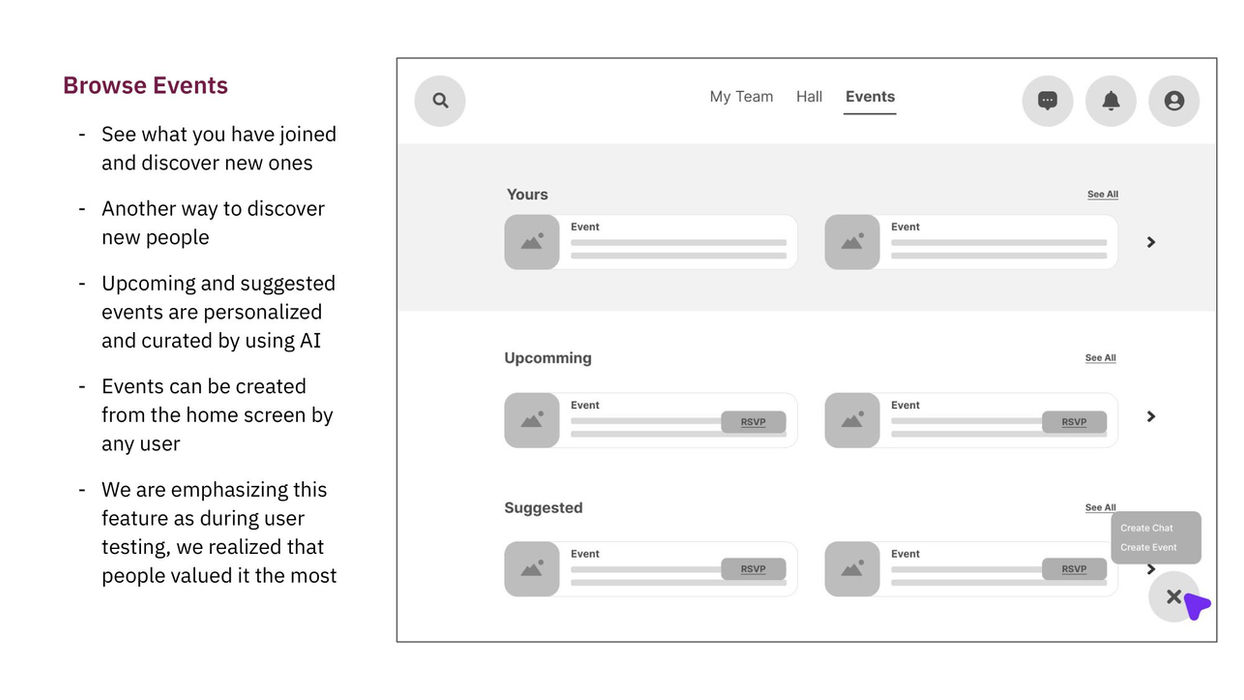 Browse Events

- See what you have joined and discover new ones

- Another way to discover new people

- Upcoming and suggested events are personalized and curated by using AI

- Events can be created from the home screen by any user

- We are emphasizing this feature as during user testing, we realized that people valued it the most

My Team Hall Events

Yours See All

Event

Event

Upcomming See All

Event RSVP

Event RSVP

Suggested See All

Event RSVP

Event RSVP

Create Chat
Create Event