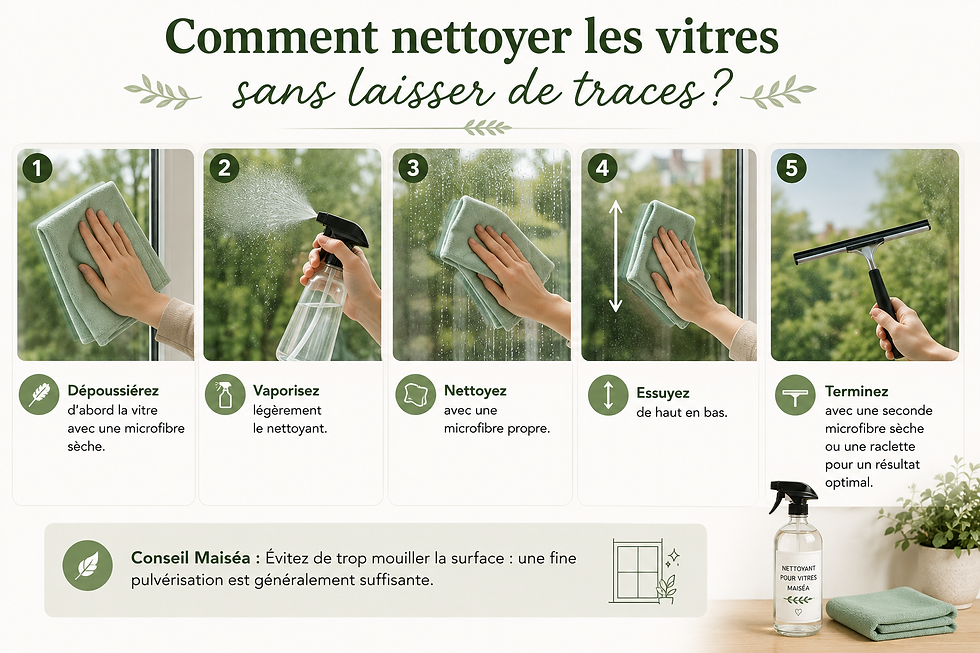 Comment nettoyer les vitres
sans laisser de traces ?

1
Dépoussiérez
d'abord la vitre avec une microfibre sèche.

2
Vaporisez
légèrement le nettoyant.

3
Nettoyez
avec une microfibre propre.

4
Essuyez
de haut en bas.

5
Terminez
avec une seconde microfibre sèche ou une raclette pour un résultat optimal.

Conseil Maiséa : Évitez de trop mouiller la surface : une fine pulvérisation est généralement suffisante.

NETTOYANT POUR VITRES MAISÉA