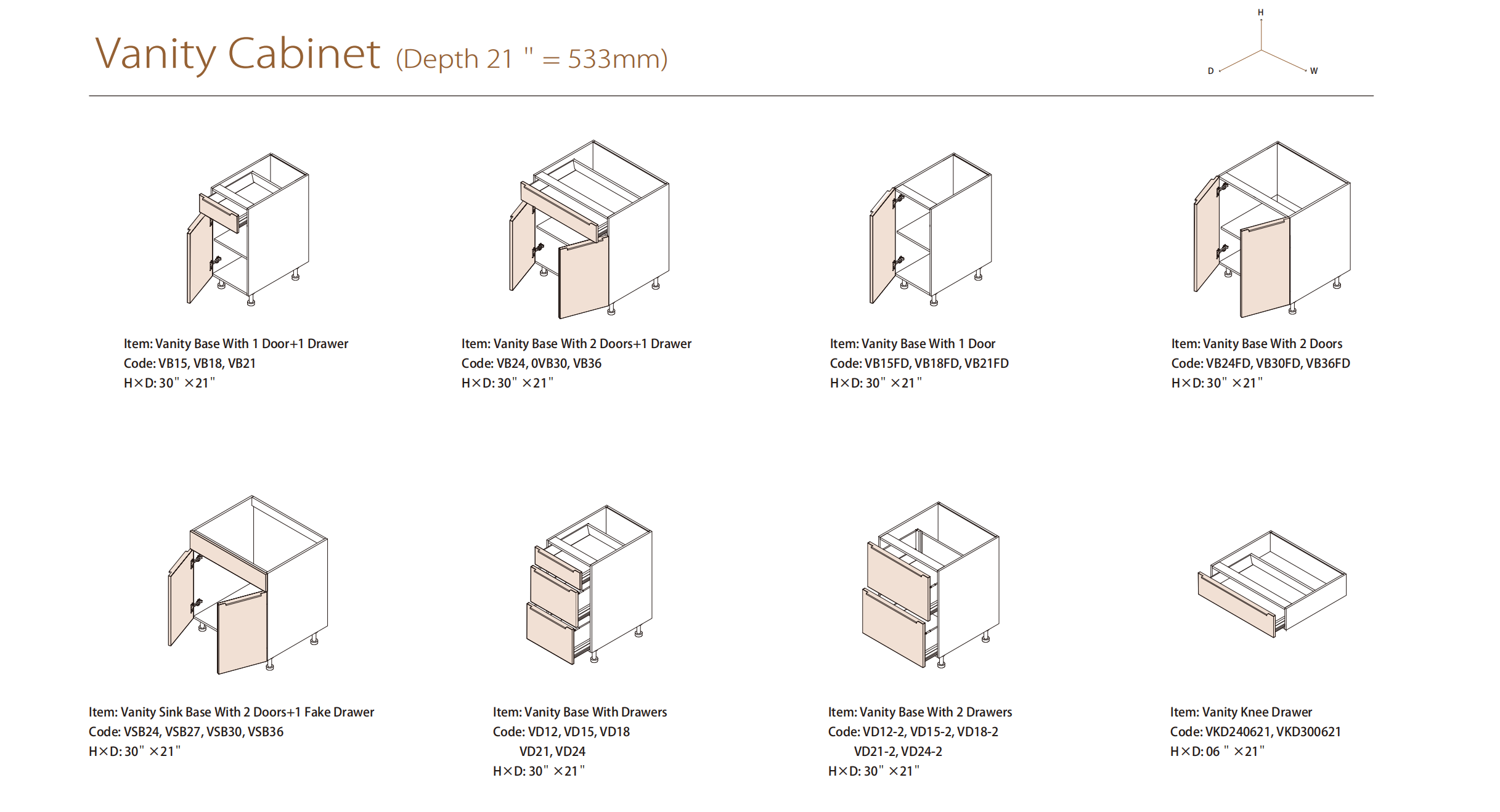 Vanity Cabinet (Depth 21 " = 533mm)

H
D
W

Item: Vanity Base With 1 Door+1 Drawer
Code: VB15, VB18, VB21
H×D: 30" ×21"

Item: Vanity Base With 2 Doors+1 Drawer
Code: VB24, 0VB30, VB36
H×D: 30" ×21"

Item: Vanity Base With 1 Door
Code: VB15FD, VB18FD, VB21FD
H×D: 30" ×21"

Item: Vanity Base With 2 Doors
Code: VB24FD, VB30FD, VB36FD
H×D: 30" ×21"

Item: Vanity Sink Base With 2 Doors+1 Fake Drawer
Code: VSB24, VSB27, VSB30, VSB36
H×D: 30" ×21"

Item: Vanity Base With Drawers
Code: VD12, VD15, VD18
VD21, VD24
H×D: 30" ×21"

Item: Vanity Base With 2 Drawers
Code: VD12-2, VD15-2, VD18-2
VD21-2, VD24-2
H×D: 30" ×21"

Item: Vanity Knee Drawer
Code: VKD240621, VKD300621
H×D: 06 " ×21"