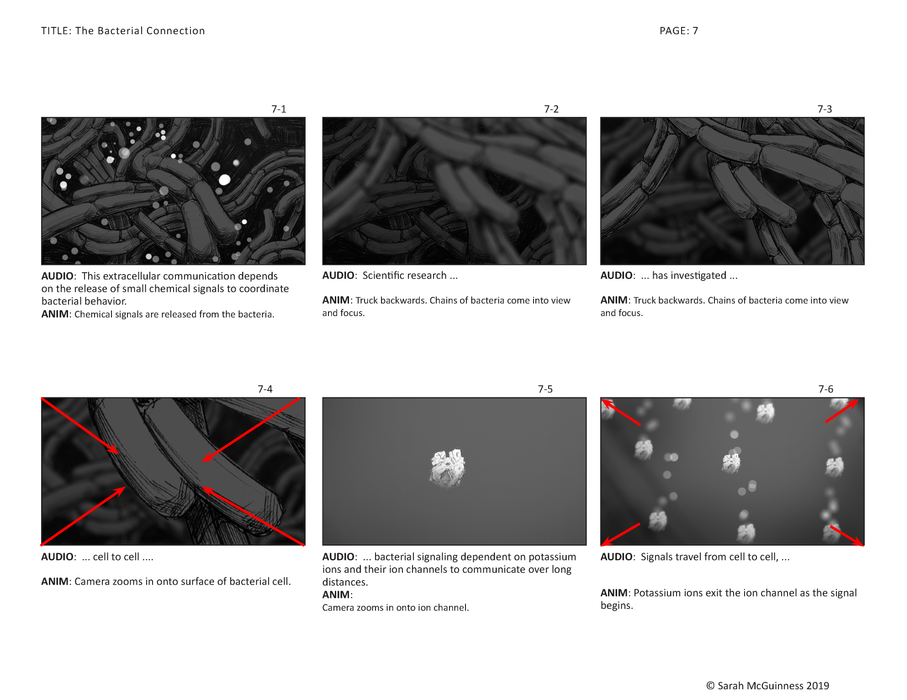 TITLE: The Bacterial Connection

PAGE: 7

7-1

AUDIO: This extracellular communication depends on the release of small chemical signals to coordinate bacterial behavior.
ANIM: Chemical signals are released from the bacteria.

7-2

AUDIO: Scientific research ...

ANIM: Truck backwards. Chains of bacteria come into view and focus.

7-3

AUDIO: ... has investigated ...

ANIM: Truck backwards. Chains of bacteria come into view and focus.

7-4

AUDIO: ... cell to cell ....

ANIM: Camera zooms in onto surface of bacterial cell.

7-5

AUDIO: ... bacterial signaling dependent on potassium ions and their ion channels to communicate over long distances.
ANIM:
Camera zooms in onto ion channel.

7-6

AUDIO: Signals travel from cell to cell, ...

ANIM: Potassium ions exit the ion channel as the signal begins.

© Sarah McGuinness 2019