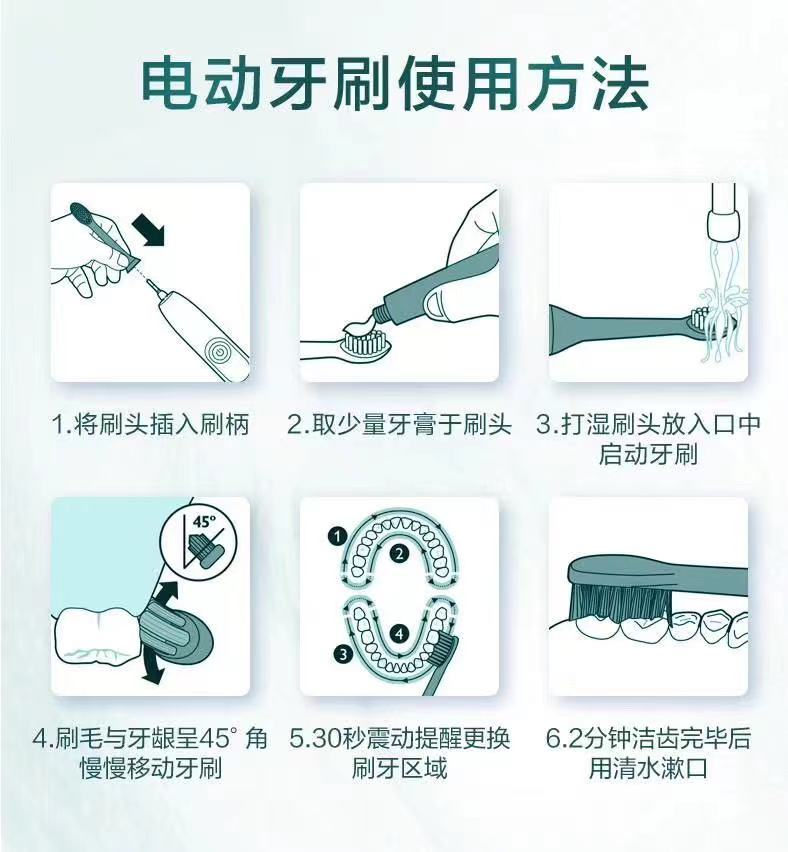 电动牙刷使用方法

1.将刷头插入刷柄

2.取少量牙膏于刷头

3.打湿刷头放入口中启动牙刷

45°

4.刷毛与牙龈呈45°角慢慢移动牙刷

1 2 3 4

5.30秒震动提醒更换刷牙区域

6.2分钟洁齿完毕后用清水漱口