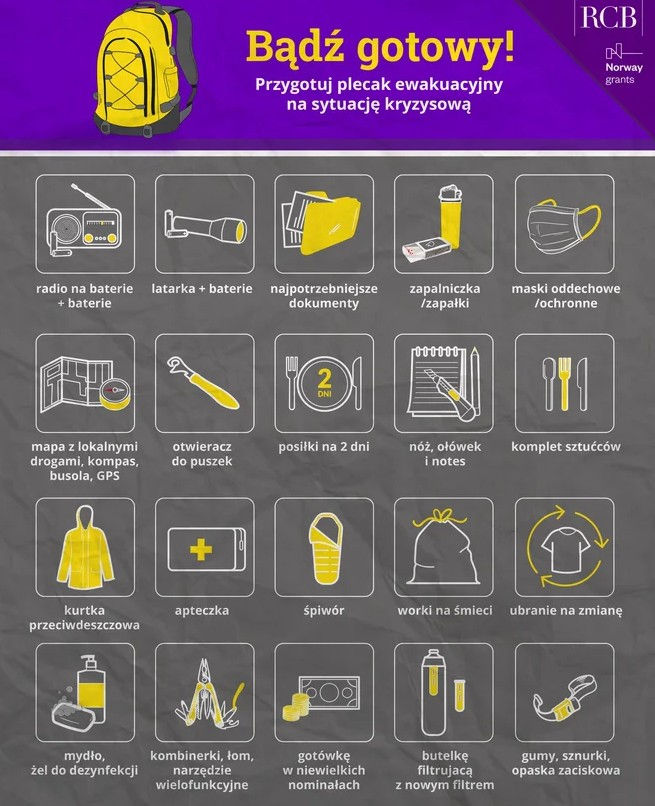 RCB

Norway grants

Bądź gotowy!

Przygotuj plecak ewakuacyjny na sytuację kryzysową

radio na baterie + baterie

latarka + baterie

najpotrzebniejsze dokumenty

zapalniczka /zapałki

maski oddechowe /ochronne

mapa z lokalnymi drogami, kompas, busola, GPS

otwieracz do puszek

2 DNI

posiłki na 2 dni

nóż, ołówek i notes

komplet sztućców

kurtka przeciwdeszczowa

apteczka

śpiwór

worki na śmieci

ubranie na zmianę

mydło, żel do dezynfekcji

kombinerki, łom, narzędzie wielofunkcyjne

gotówkę w niewielkich nominałach

butelkę filtrującą z nowym filtrem

gumy, sznurki, opaska zaciskowa