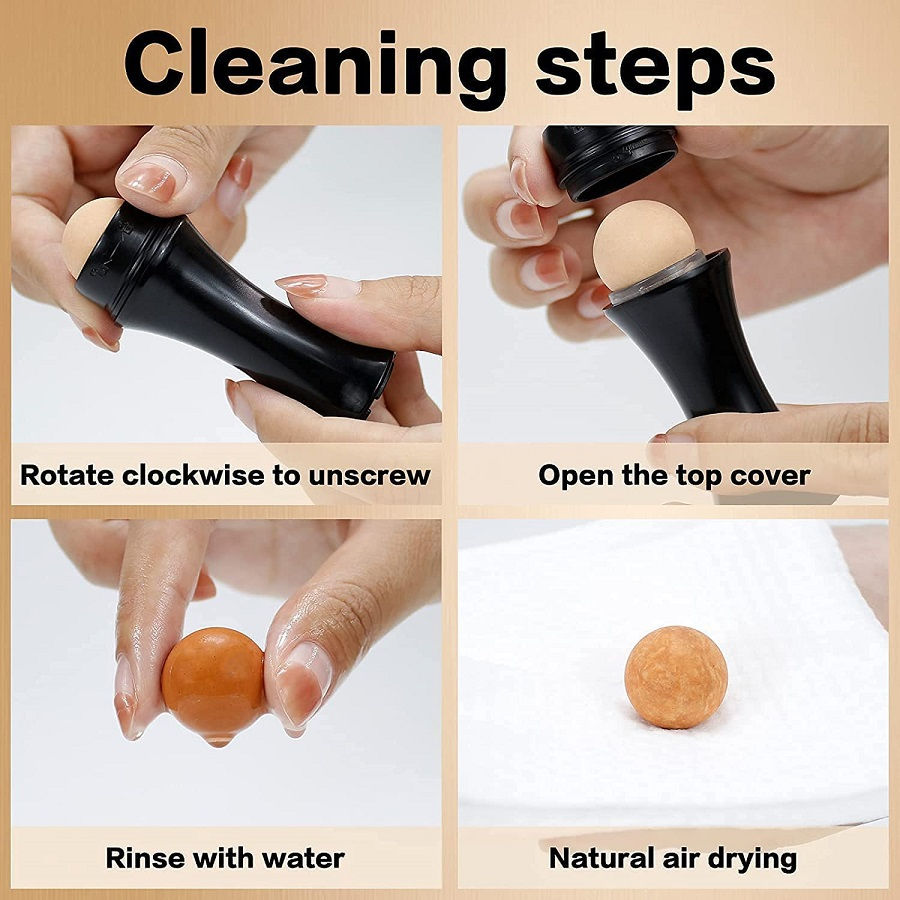 Cleaning steps

Rotate clockwise to unscrew

Open the top cover

Rinse with water

Natural air drying