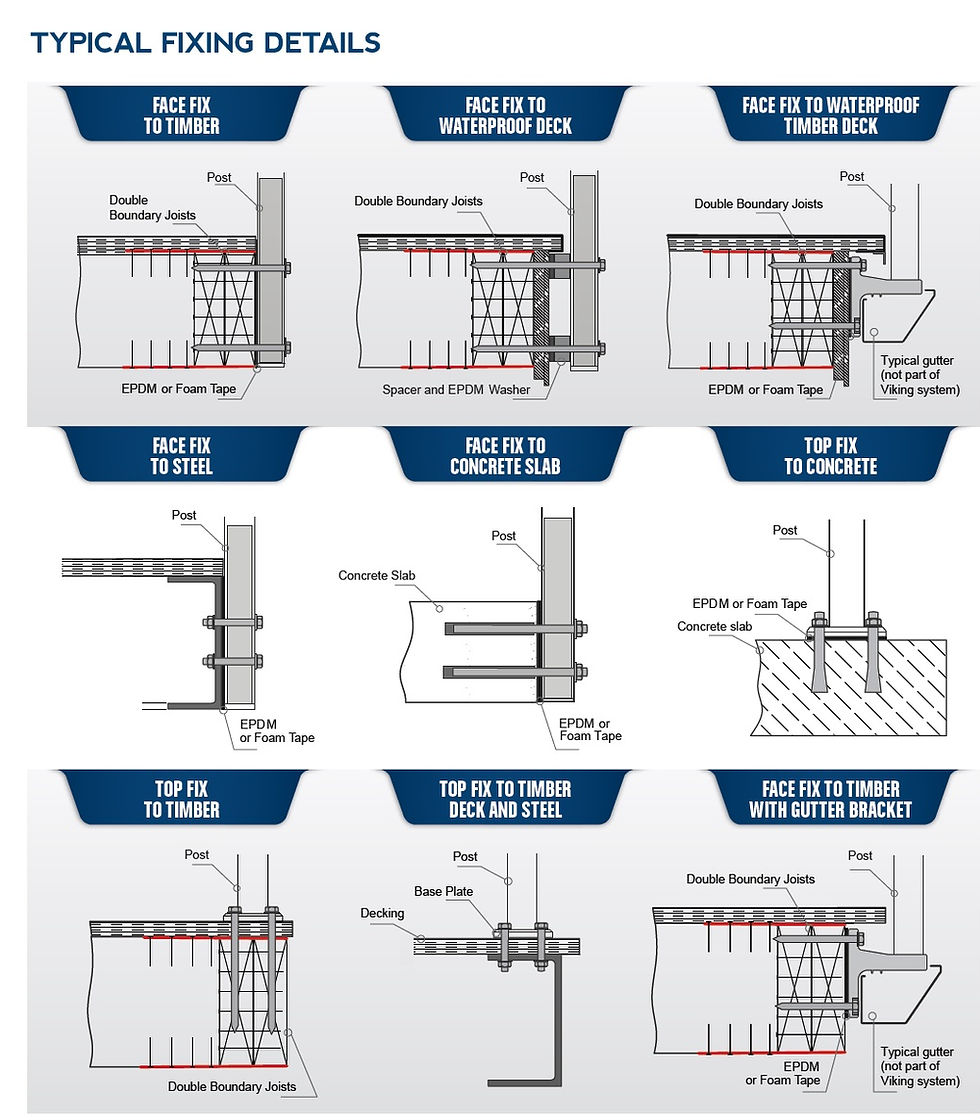 TYPICAL FIXING DETAILS

FACE FIX TO TIMBER

Post

Double Boundary Joists

EPDM or Foam Tape

FACE FIX TO WATERPROOF DECK

Post

Double Boundary Joists

Spacer and EPDM Washer

FACE FIX TO WATERPROOF TIMBER DECK

Post

Double Boundary Joists

EPDM or Foam Tape

Typical gutter (not part of Viking system)

FACE FIX TO STEEL

Post

EPDM or Foam Tape

FACE FIX TO CONCRETE SLAB

Post

Concrete Slab

EPDM or Foam Tape

TOP FIX TO CONCRETE

Post

EPDM or Foam Tape

Concrete slab

TOP FIX TO TIMBER

Post

Double Boundary Joists

TOP FIX TO TIMBER DECK AND STEEL

Post

Base Plate

Decking

FACE FIX TO TIMBER WITH GUTTER BRACKET

Post

Double Boundary Joists

EPDM or Foam Tape

Typical gutter (not part of Viking system)