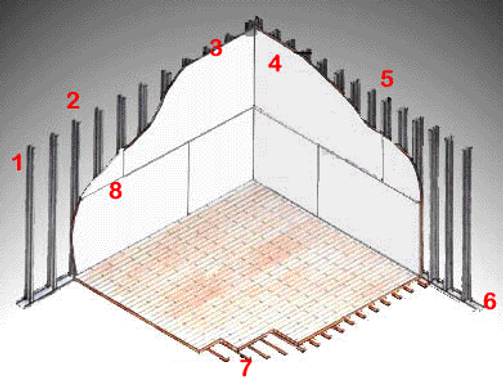 1
2
3
4
5
8
6
7