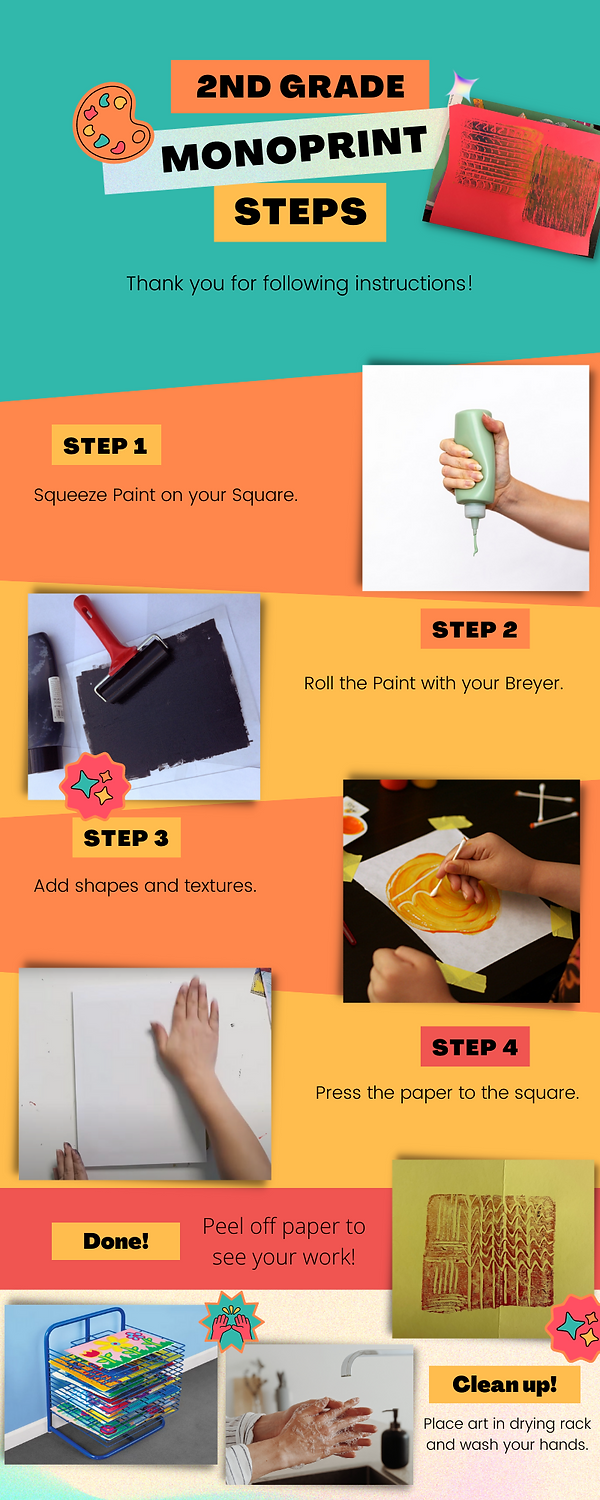 2ND GRADE
MONOPRINT
STEPS

Thank you for following instructions!

STEP 1

Squeeze Paint on your Square.

STEP 2

Roll the Paint with your Breyer.

STEP 3

Add shapes and textures.

STEP 4

Press the paper to the square.

Done!

Peel off paper to see your work!

Clean up!

Place art in drying rack and wash your hands.