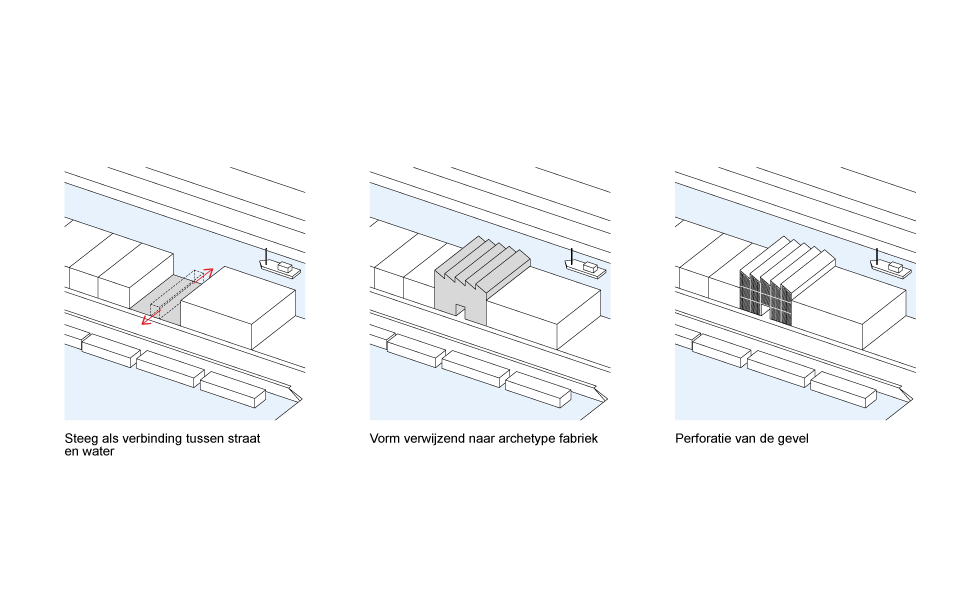 Steeg als verbinding tussen straat en water

Vorm verwijzend naar archetype fabriek

Perforatie van de gevel