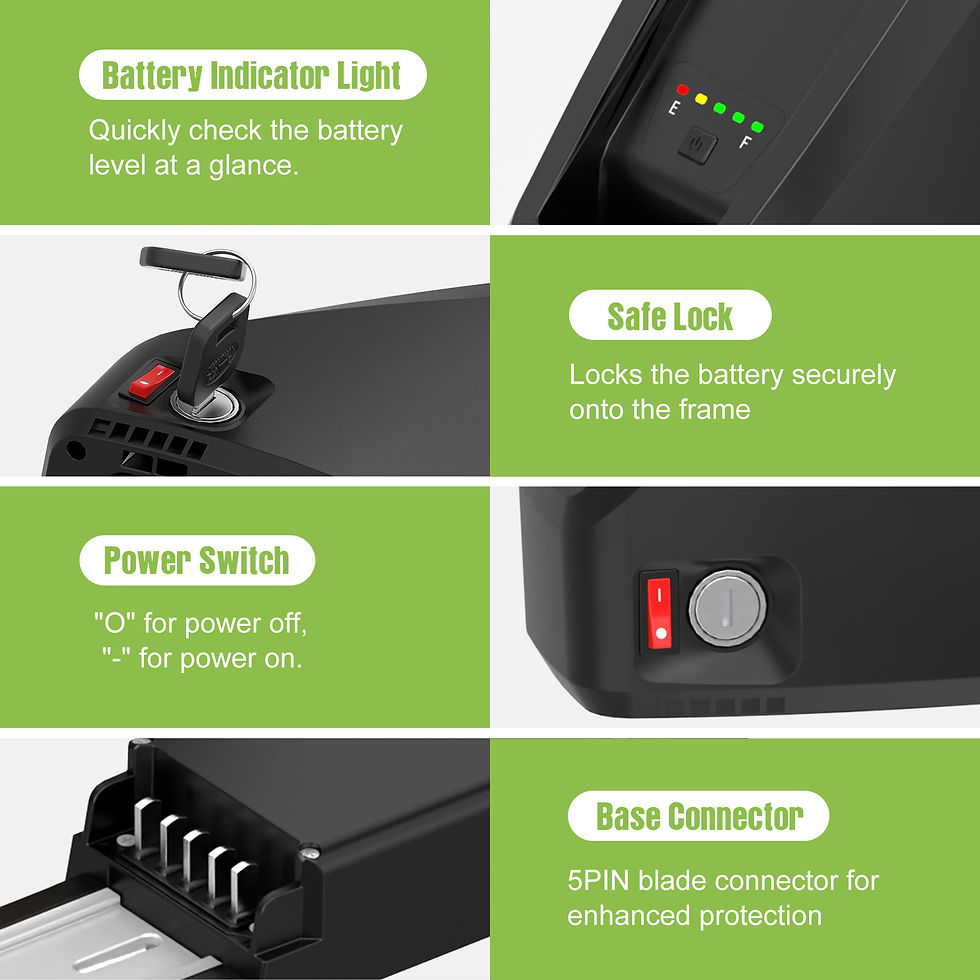 Battery Indicator Light

Quickly check the battery level at a glance.

E F

Safe Lock

Locks the battery securely onto the frame

Power Switch

"O" for power off, "-" for power on.

Base Connector

5PIN blade connector for enhanced protection