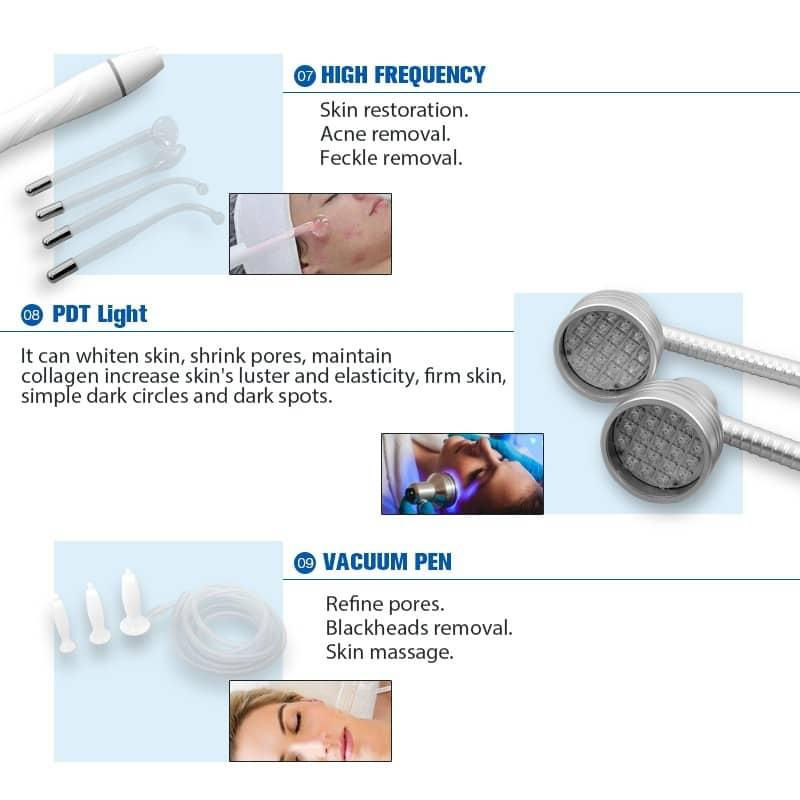 07 HIGH FREQUENCY

Skin restoration.
Acne removal.
Feckle removal.

08 PDT Light

It can whiten skin, shrink pores, maintain collagen increase skin's luster and elasticity, firm skin, simple dark circles and dark spots.

09 VACUUM PEN

Refine pores.
Blackheads removal.
Skin massage.