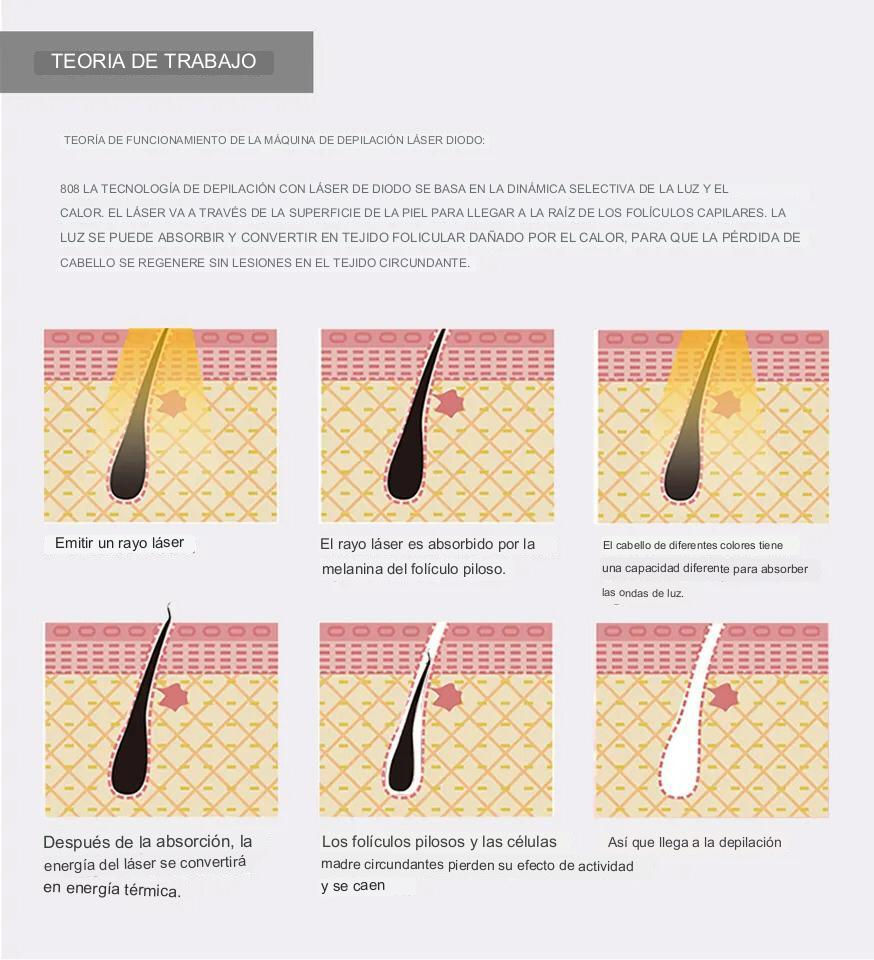 TEORIA DE TRABAJO

TEORÍA DE FUNCIONAMIENTO DE LA MÁQUINA DE DEPILACIÓN LÁSER DIODO:

808 LA TECNOLOGÍA DE DEPILACIÓN CON LÁSER DE DIODO SE BASA EN LA DINÁMICA SELECTIVA DE LA LUZ Y EL CALOR. EL LÁSER VA A TRAVÉS DE LA SUPERFICIE DE LA PIEL PARA LLEGAR A LA RAÍZ DE LOS FOLÍCULOS CAPILARES. LA LUZ SE PUEDE ABSORBIR Y CONVERTIR EN TEJIDO FOLICULAR DAÑADO POR EL CALOR, PARA QUE LA PÉRDIDA DE CABELLO SE REGENERE SIN LESIONES EN EL TEJIDO CIRCUNDANTE.

Emitir un rayo láser

El rayo láser es absorbido por la melanina del folículo piloso.

El cabello de diferentes colores tiene una capacidad diferente para absorber las ondas de luz.

Después de la absorción, la energía del láser se convertirá en energía térmica.

Los folículos pilosos y las células madre circundantes pierden su efecto de actividad y se caen

Así que llega a la depilación