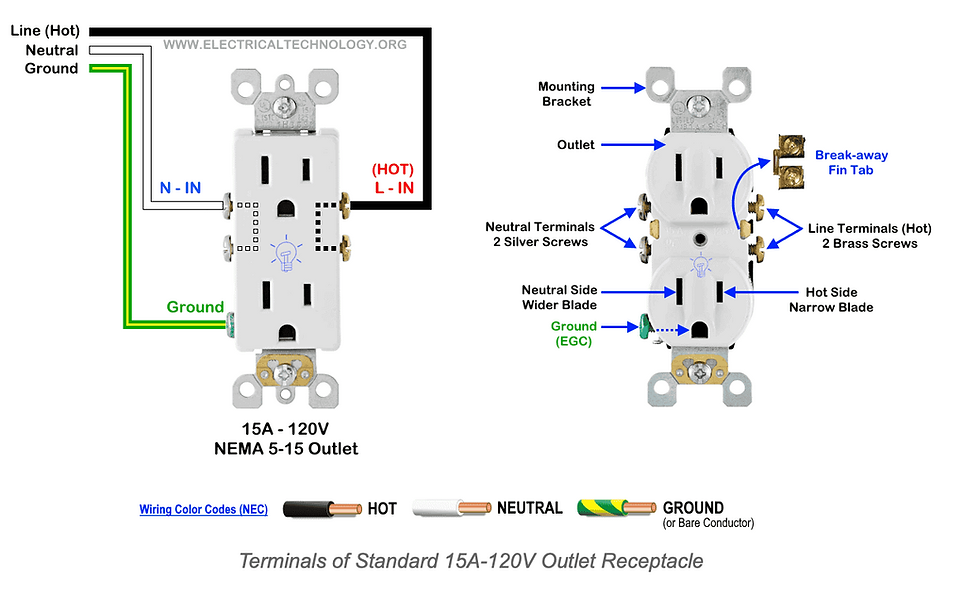 Line (Hot)
Neutral
Ground
WWW.ELECTRICALTECHNOLOGY.ORG

N - IN

(HOT)
L - IN

Ground

15A - 120V
NEMA 5-15 Outlet

Mounting Bracket

Outlet

Break-away Fin Tab

Neutral Terminals 2 Silver Screws

Line Terminals (Hot) 2 Brass Screws

Neutral Side Wider Blade

Hot Side Narrow Blade

Ground (EGC)

Wiring Color Codes (NEC) HOT NEUTRAL GROUND (or Bare Conductor)

Terminals of Standard 15A-120V Outlet Receptacle