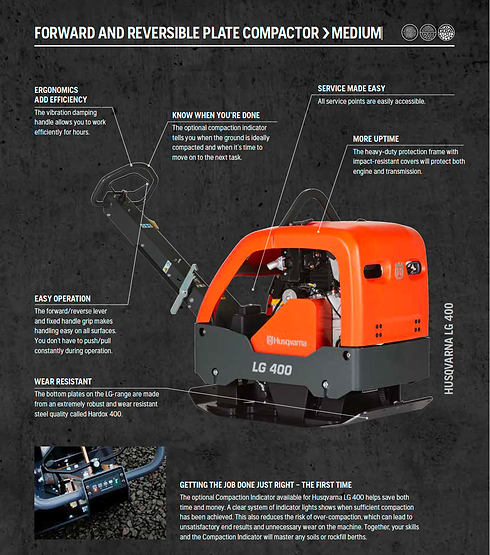 FORWARD AND REVERSIBLE PLATE COMPACTOR > MEDIUM

ERGONOMICS
ADD EFFICIENCY
The vibration damping handle allows you to work efficiently for hours.

KNOW WHEN YOU'RE DONE
The optional compaction indicator tells you when the ground is ideally compacted and when it's time to move on to the next task.

SERVICE MADE EASY
All service points are easily accessible.

MORE UPTIME
The heavy-duty protection frame with impact-resistant covers will protect both engine and transmission.

EASY OPERATION
The forward/reverse lever and fixed handle grip makes handling easy on all surfaces. You don't have to push/pull constantly during operation.

WEAR RESISTANT
The bottom plates on the LG-range are made from an extremely robust and wear resistant steel quality called Hardox 400.

Husqvarna
LG 400

HUSQVARNA LG 400

GETTING THE JOB DONE JUST RIGHT – THE FIRST TIME
The optional Compaction Indicator available for Husqvarna LG 400 helps save both time and money. A clear system of indicator lights shows when sufficient compaction has been achieved. This also reduces the risk of over-compaction, which can lead to unsatisfactory end results and unnecessary wear on the machine. Together, your skills and the Compaction Indicator will master any soils or rockfill berths.