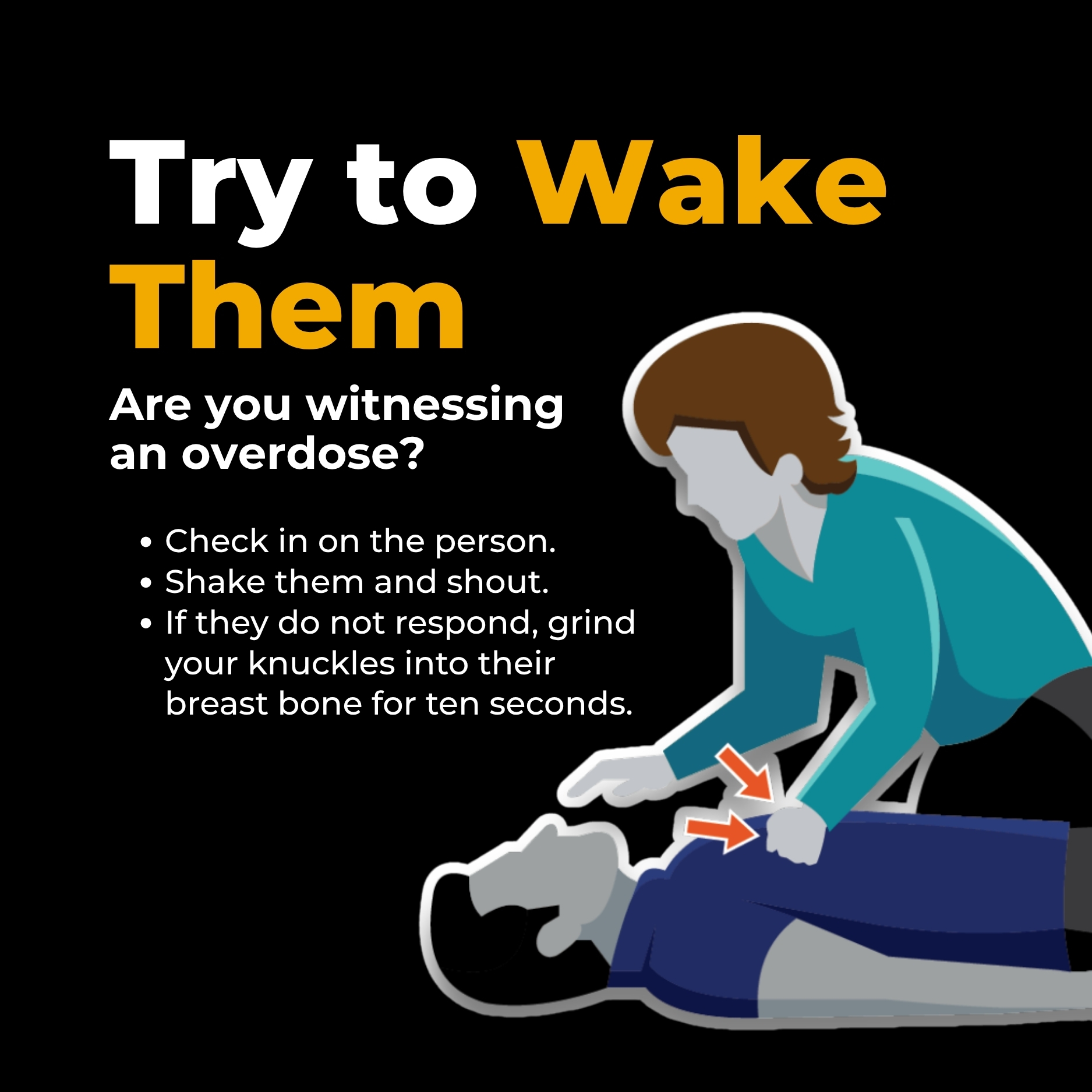 Try to Wake Them

Are you witnessing an overdose?

• Check in on the person.
• Shake them and shout.
• If they do not respond, grind your knuckles into their breast bone for ten seconds.