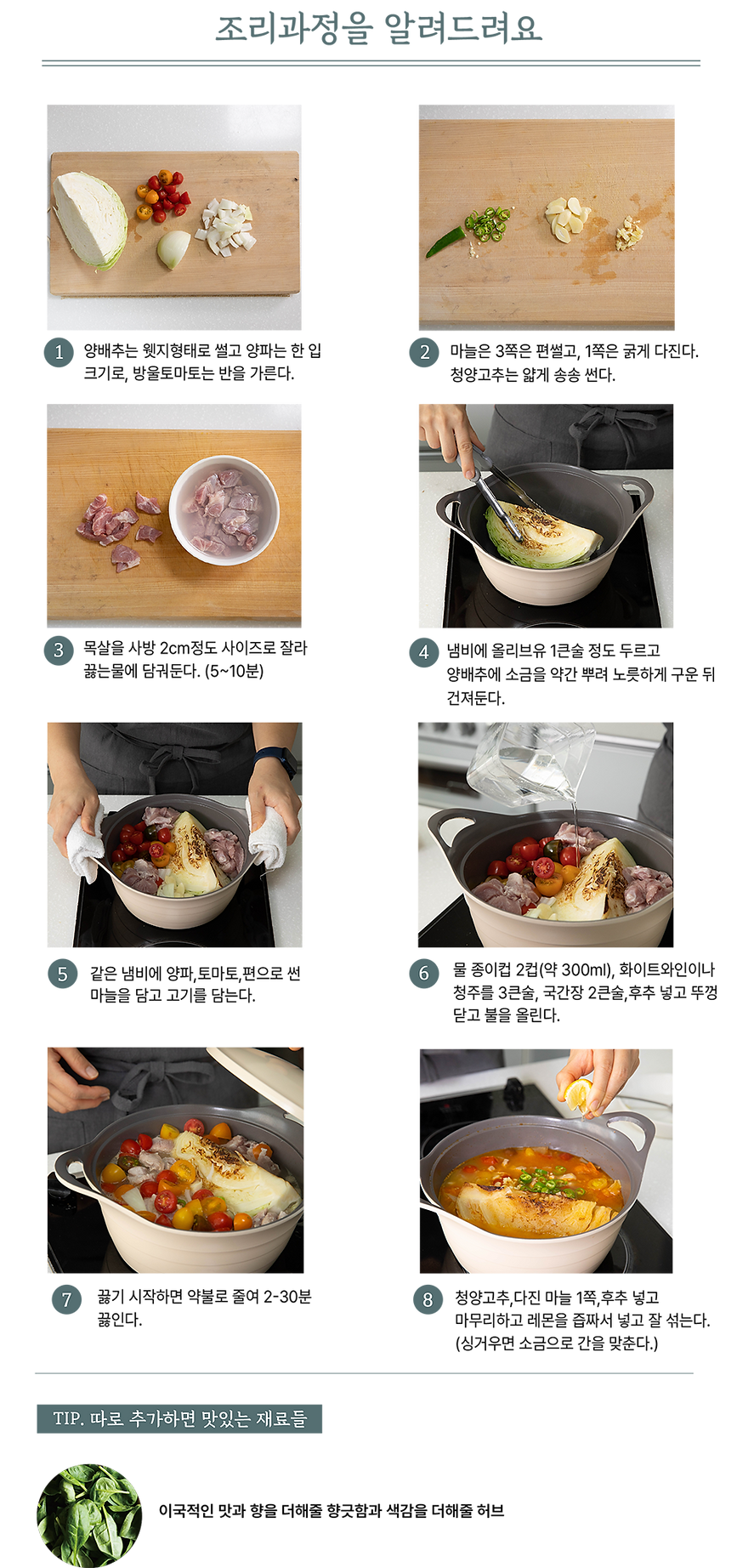 조리과정을 알려드려요

1 양배추는 웻지형태로 썰고 양파는 한 입 크기로, 방울토마토는 반을 가른다.

2 마늘은 3쪽은 편썰고, 1쪽은 굵게 다진다. 청양고추는 얇게 송송 썬다.

3 목살을 사방 2cm정도 사이즈로 잘라 끓는물에 담궈둔다. (5~10분)

4 냄비에 올리브유 1큰술 정도 두르고 양배추에 소금을 약간 뿌려 노릇하게 구운 뒤 건져둔다.

5 같은 냄비에 양파,토마토,편으로 썬 마늘을 담고 고기를 담는다.

6 물 종이컵 2컵(약 300ml), 화이트와인이나 청주를 3큰술, 국간장 2큰술,후추 넣고 뚜껑 닫고 불을 올린다.

7 끓기 시작하면 약불로 줄여 2-30분 끓인다.

8 청양고추,다진 마늘 1쪽,후추 넣고 마무리하고 레몬을 즙짜서 넣고 잘 섞는다. (싱거우면 소금으로 간을 맞춘다.)

TIP. 따로 추가하면 맛있는 재료들

이국적인 맛과 향을 더해줄 향긋함과 색감을 더해줄 허브