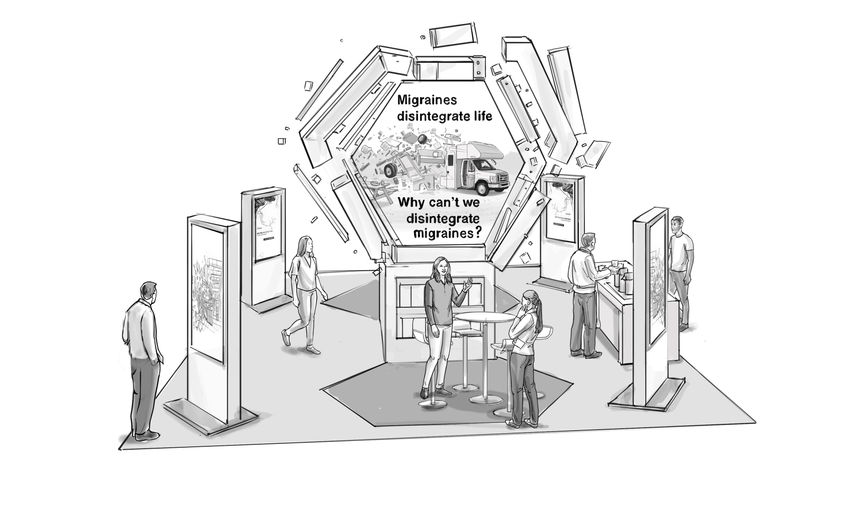 Migraines disintegrate life

Why can't we disintegrate migraines?